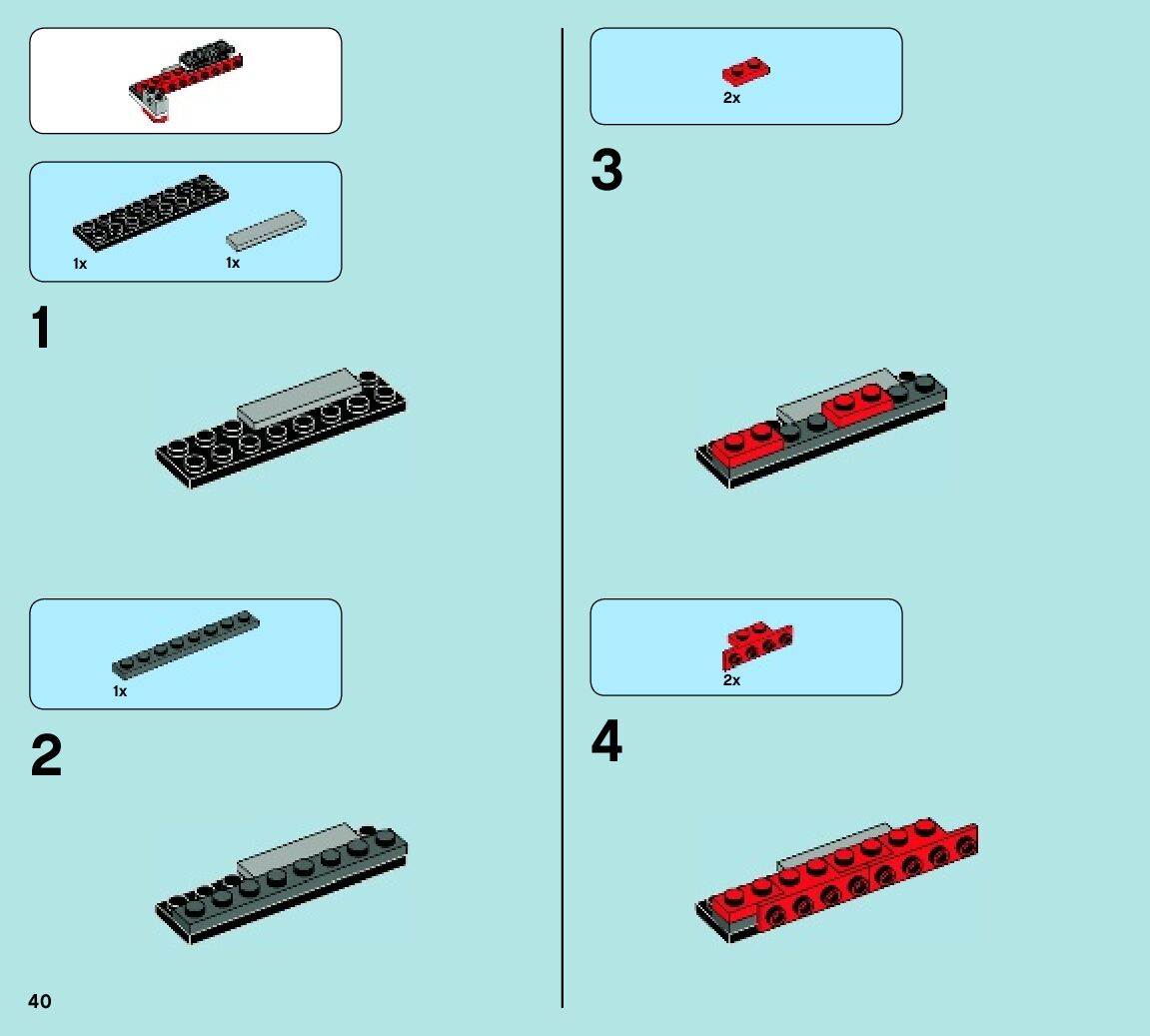 1x
1x

1

1x

2

2x

3

2x

4

40