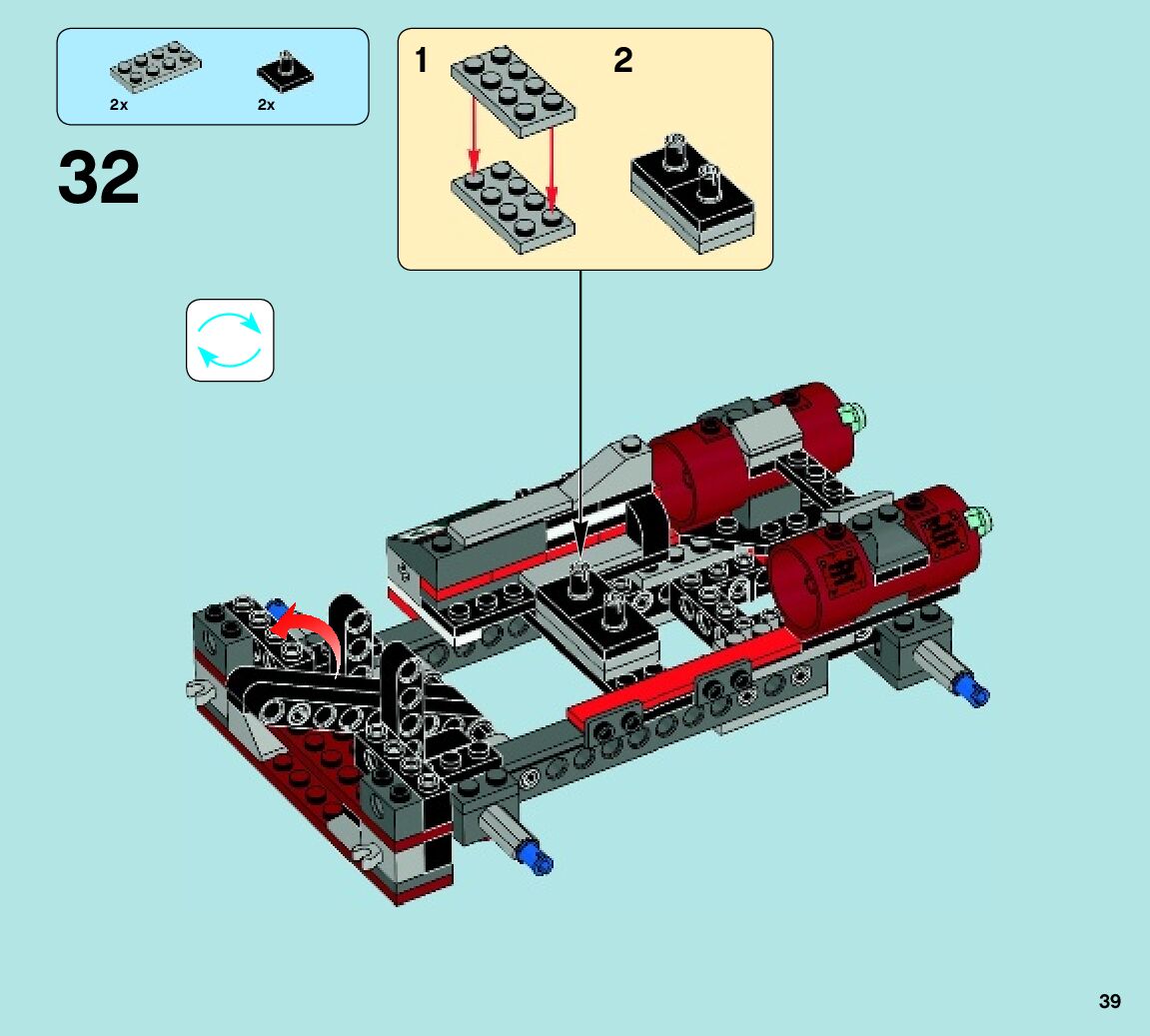 2x

2x

32

1

2

39