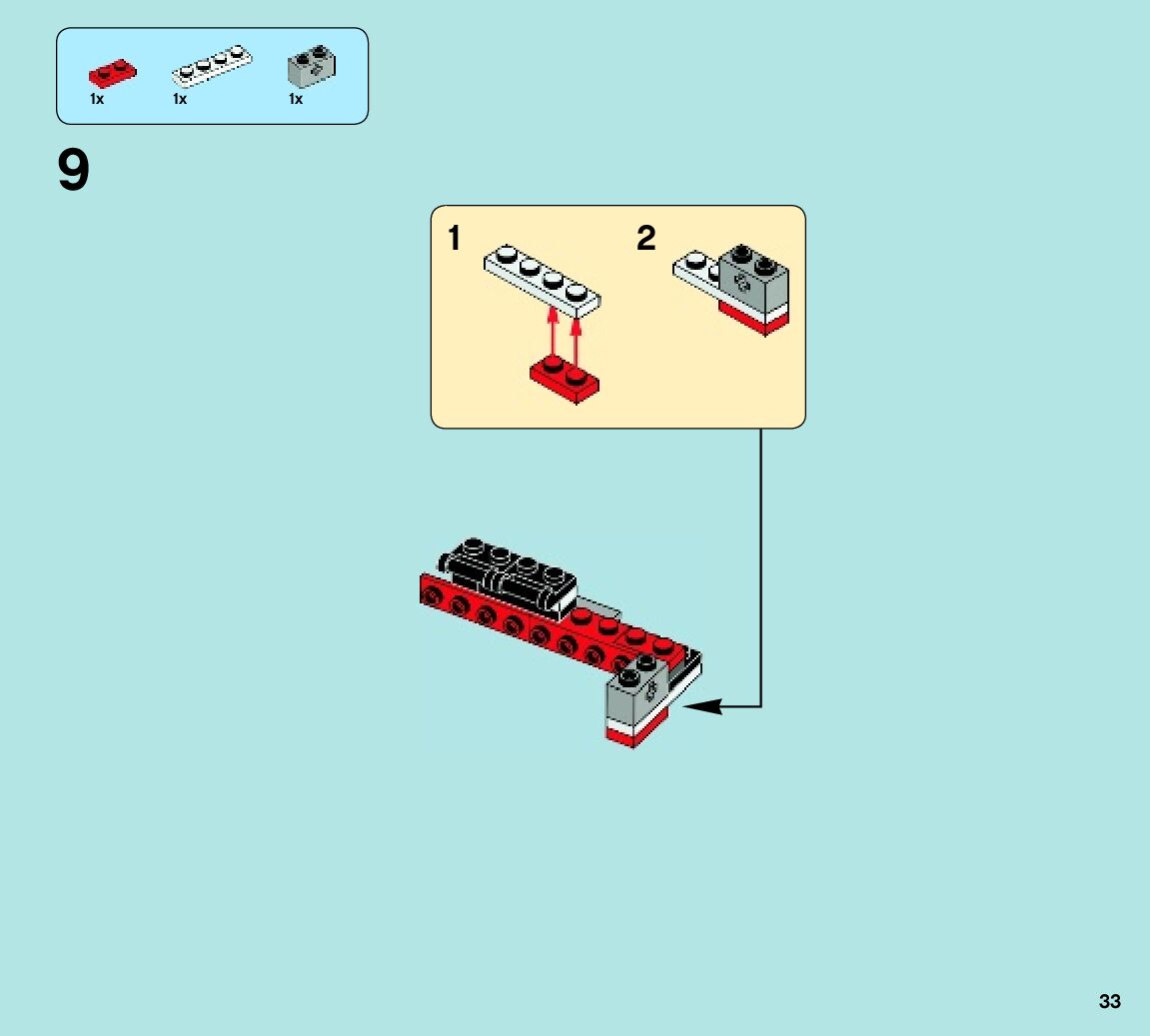 1x 1x 1x

9

1

2

33