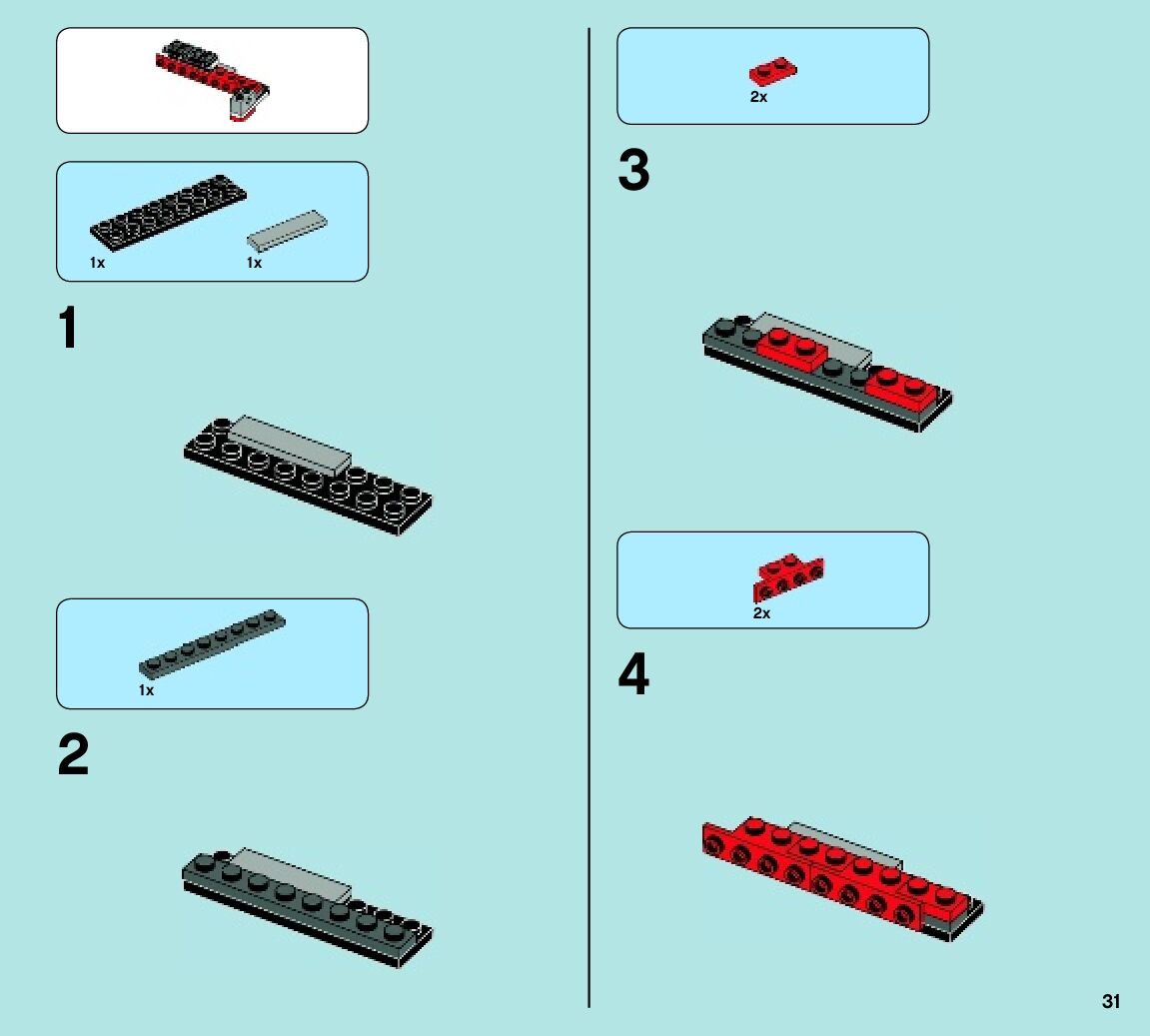 1x

1x

1

1x

2

2x

3

2x

4

31