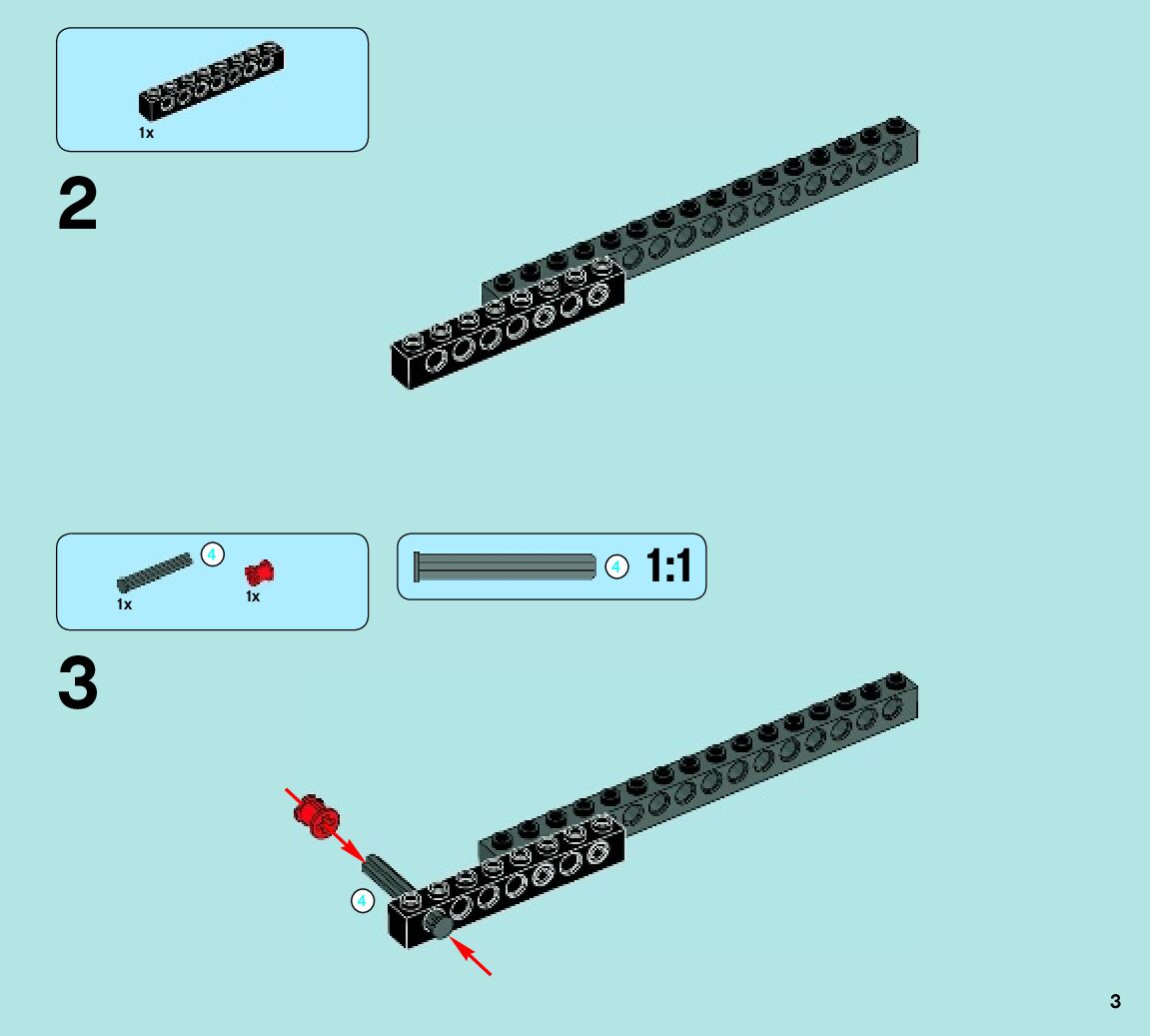 1x

2

4
1x
1x

4
1:1

3

4

3