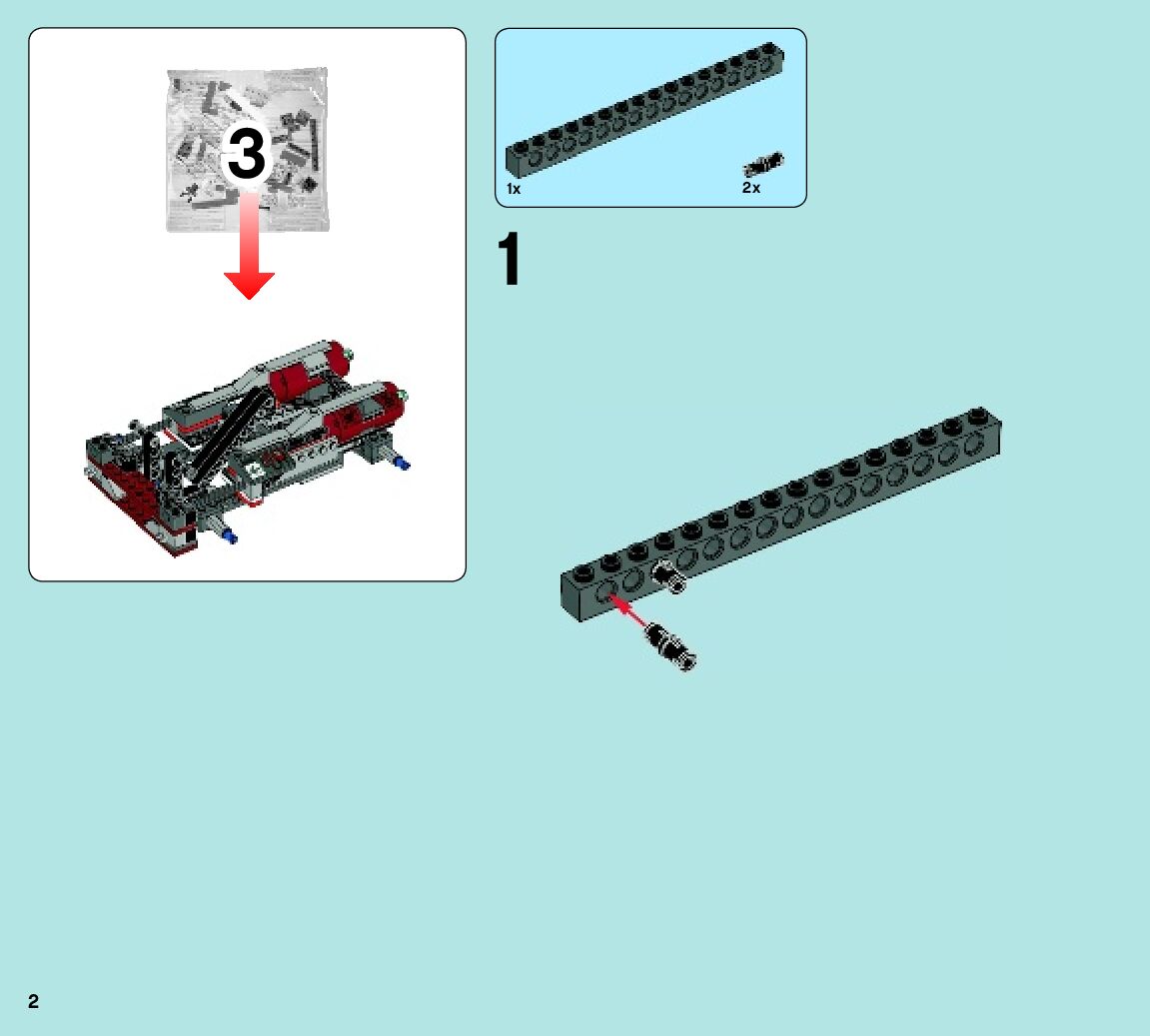 3

1x

2x

1

2