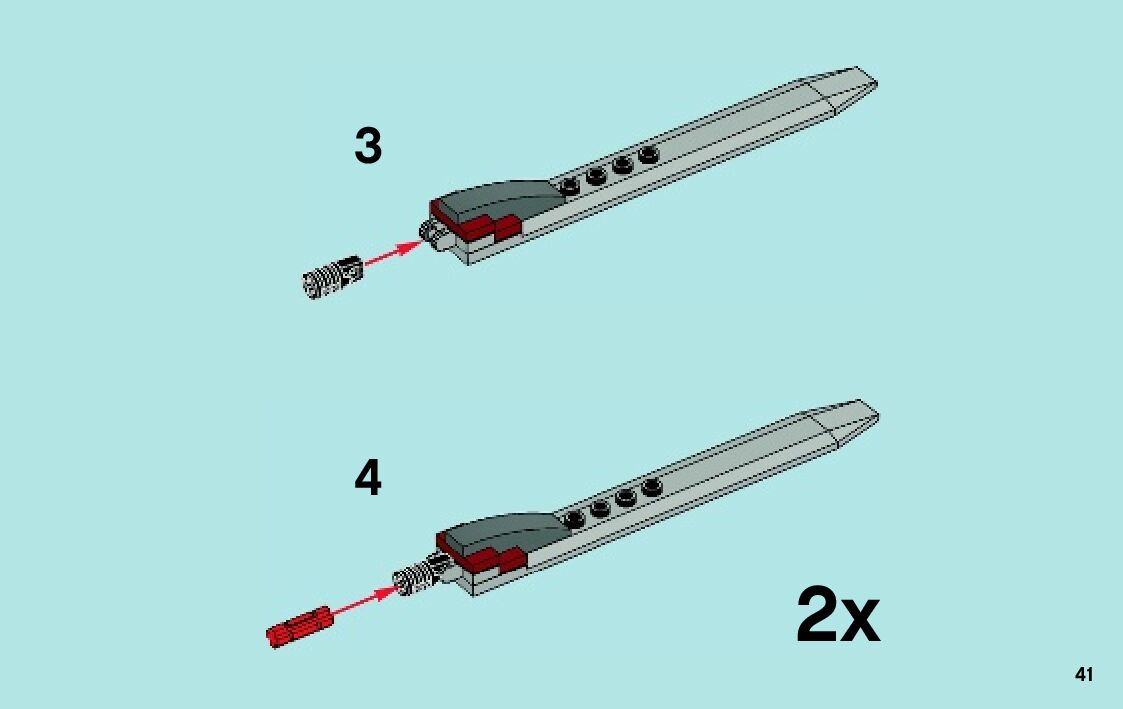 3

4

2x

41