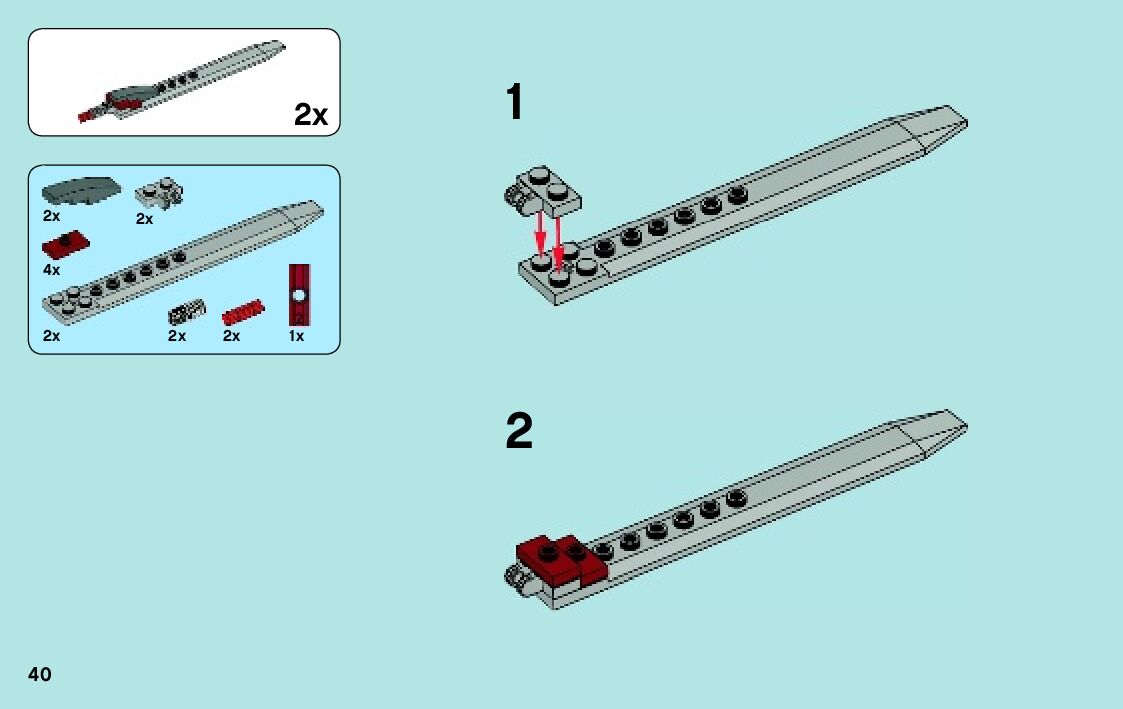 2x

2x
2x
4x
2x
2x
2x
1x

1

2

40