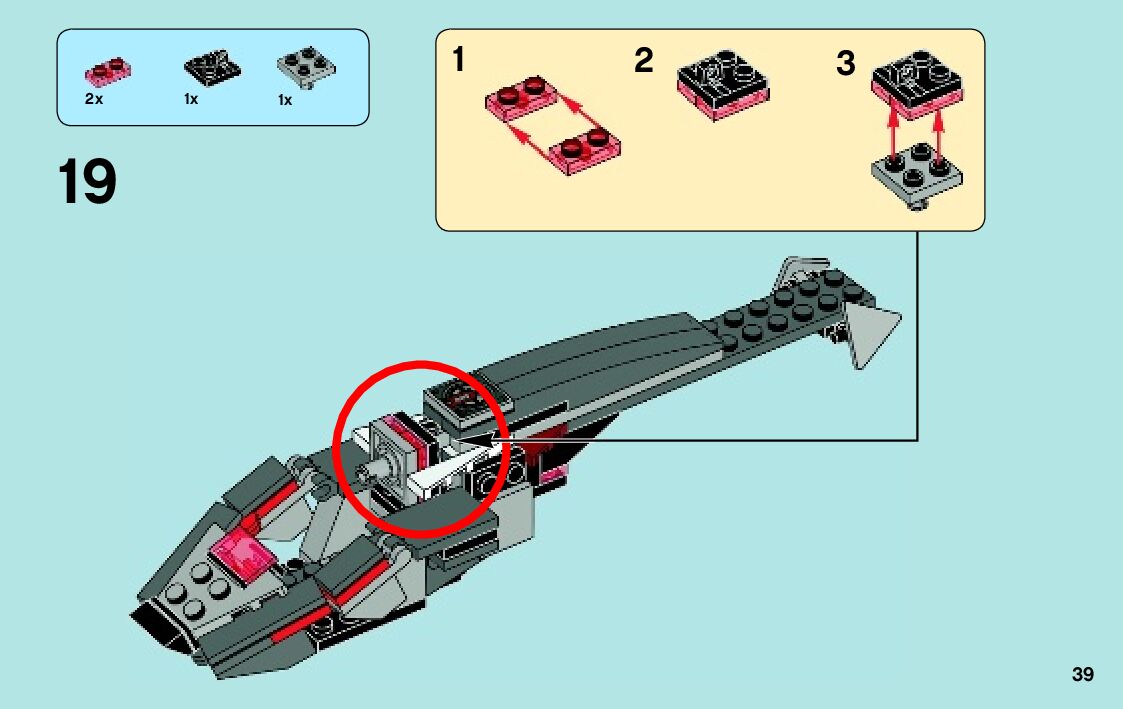 2x
1x
1x

19

1
2
3

39