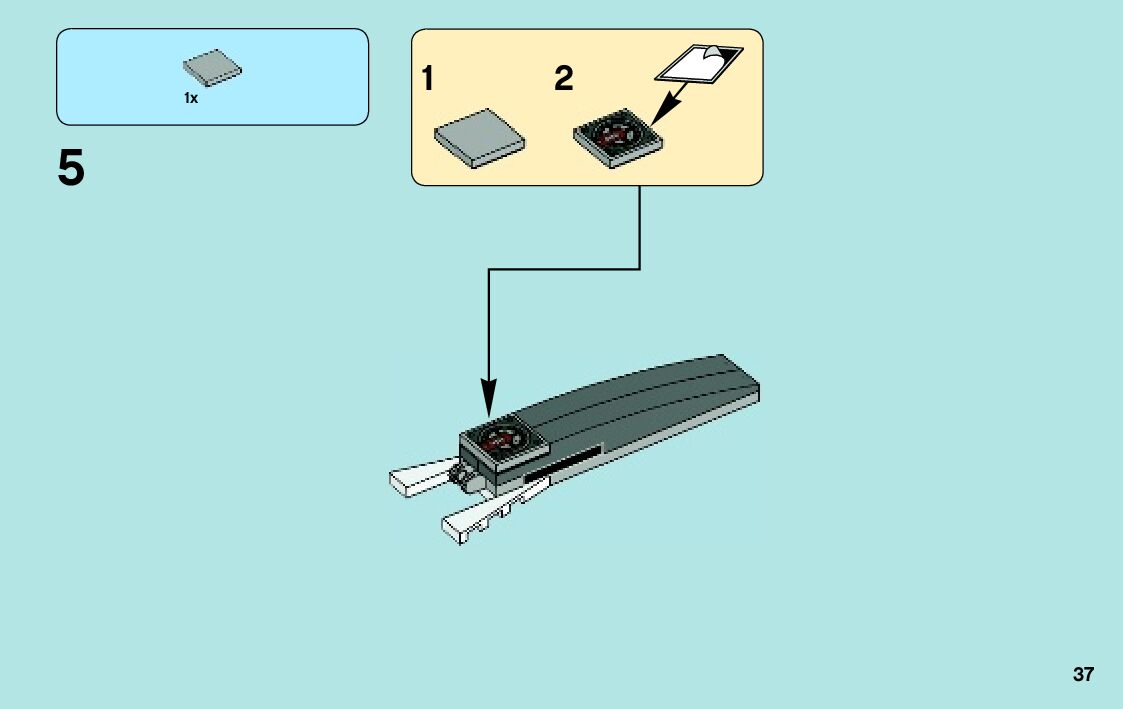 1x

5

1

2

37