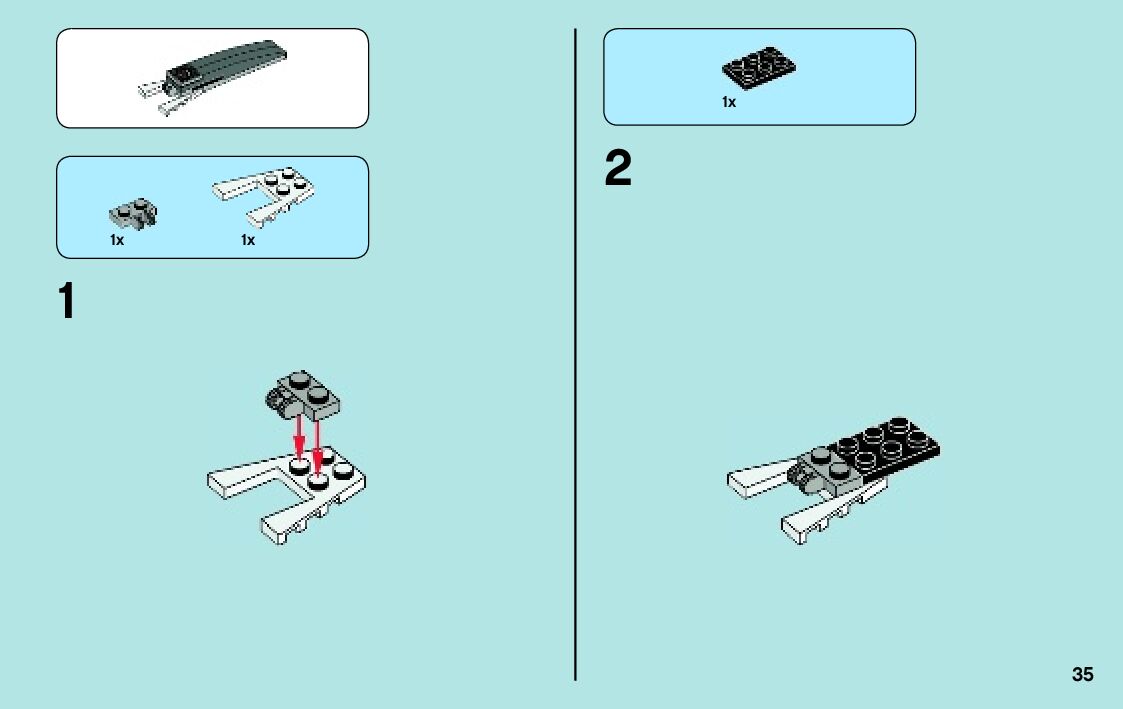 1x

1x

1

1x

2

35