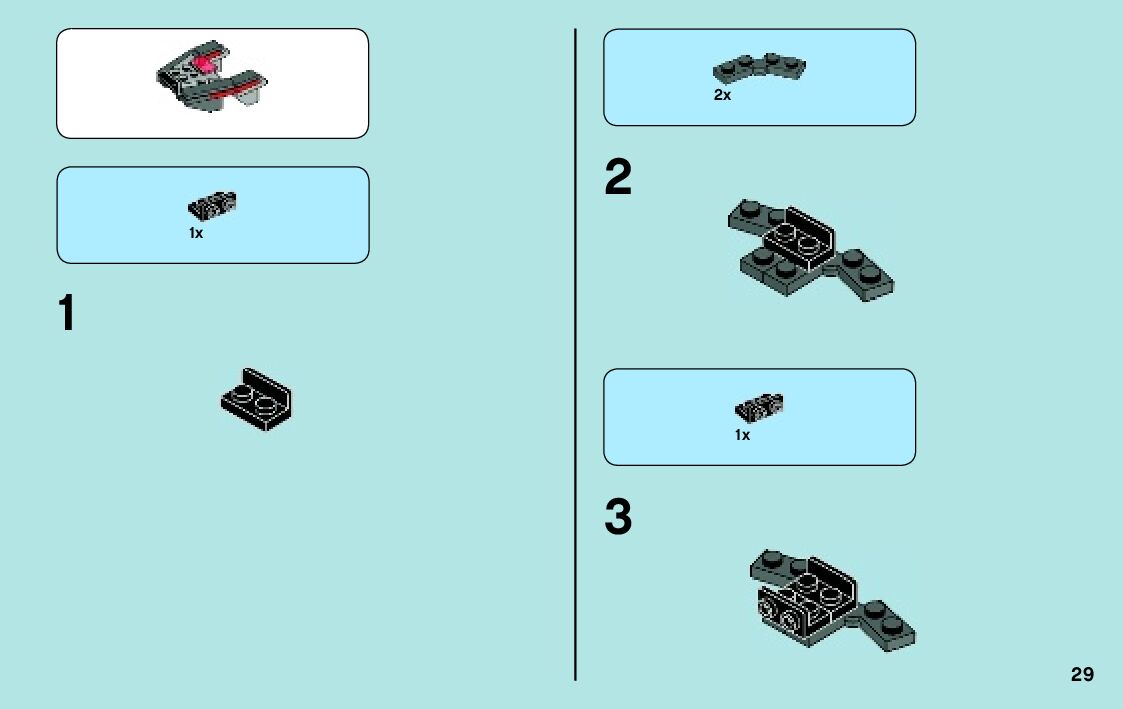 1x

1

2x

2

1x

3

29