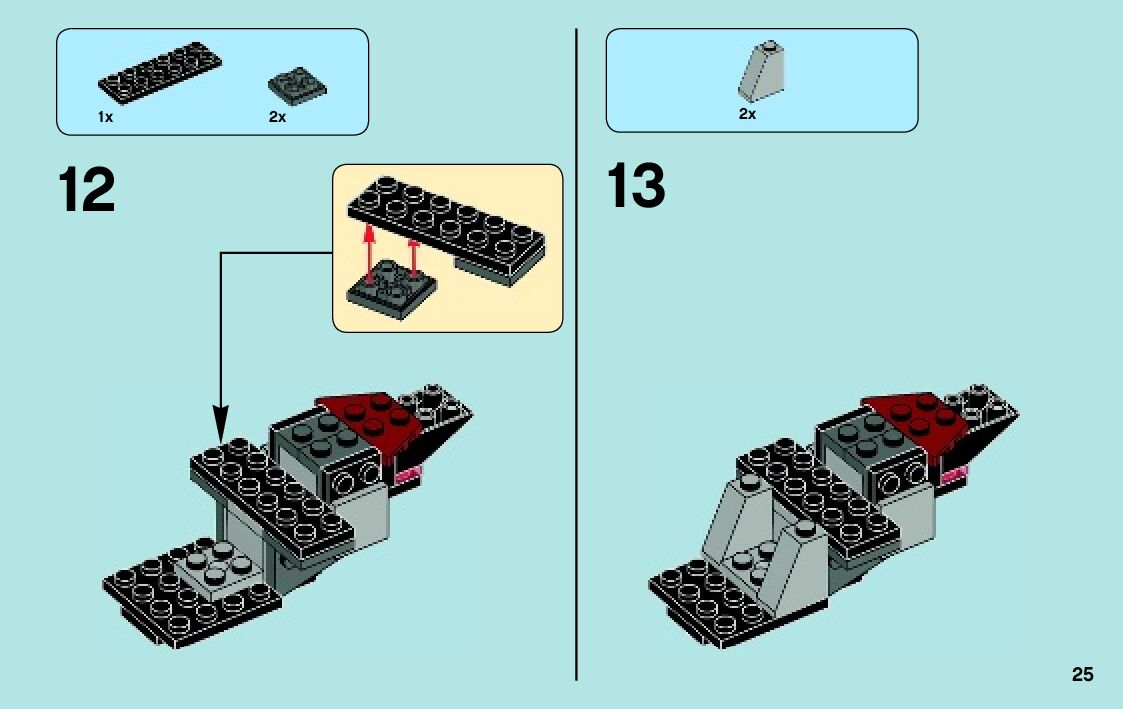 1x
2x

12

2x

13

25