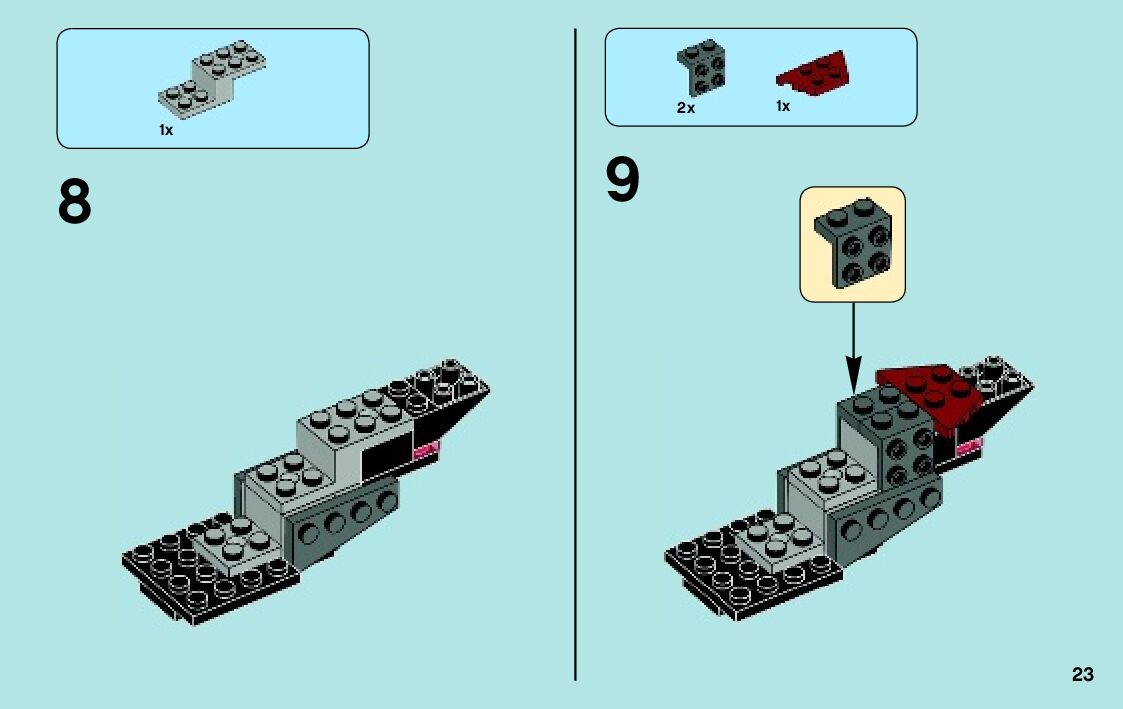 1x

8

2x

1x

9

23