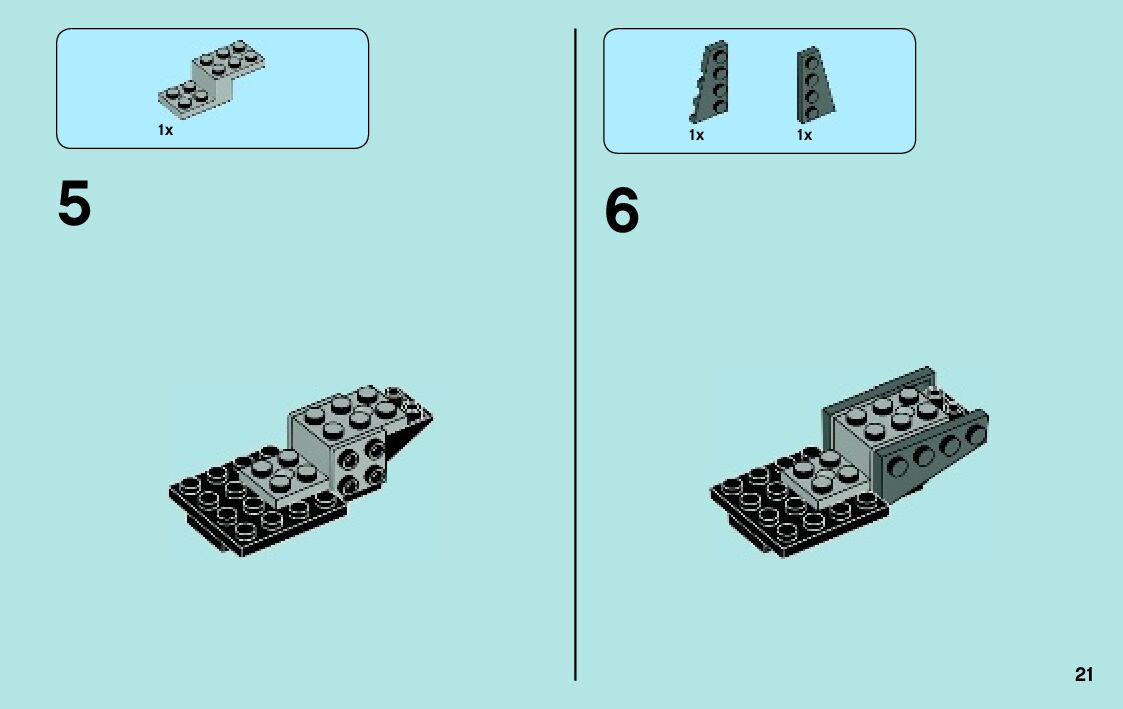 1x

5

1x 1x

6

21