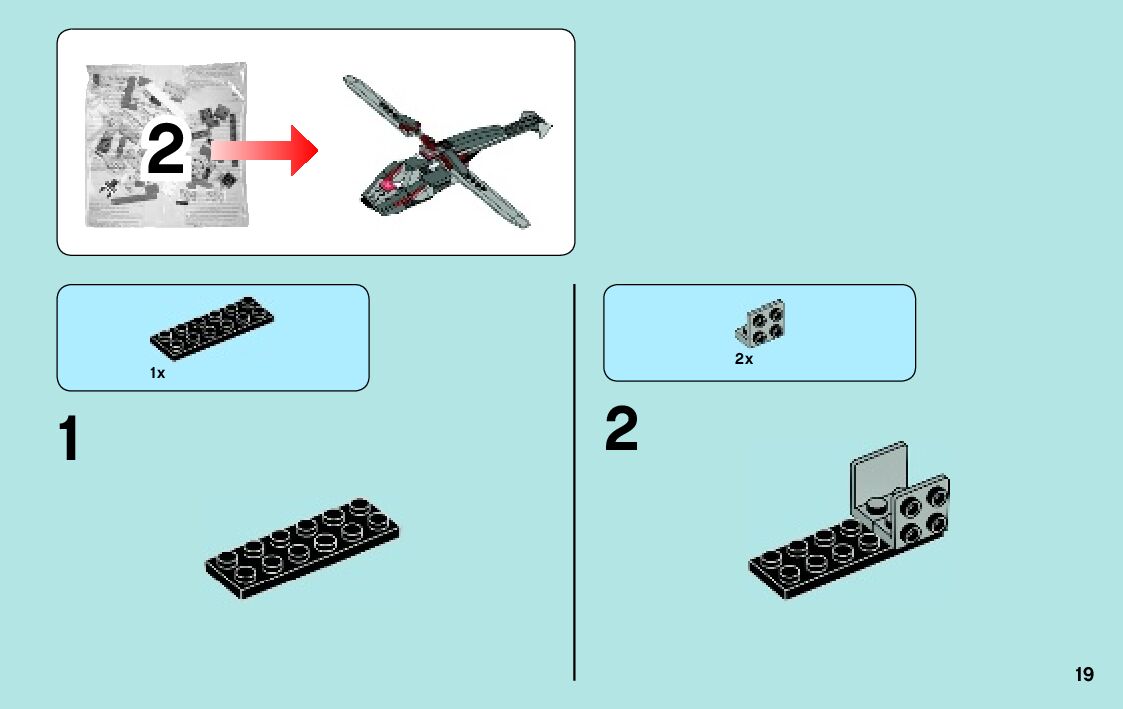 2

1x

1

2x

2

19