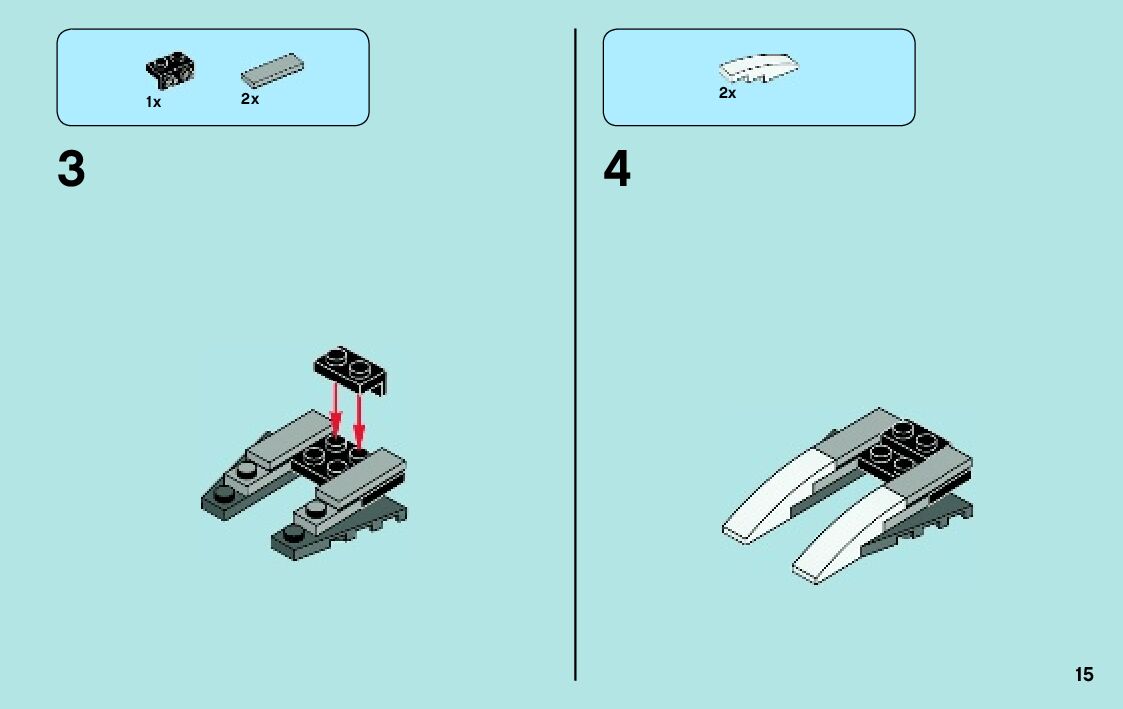 1x 2x

3

2x

4

15