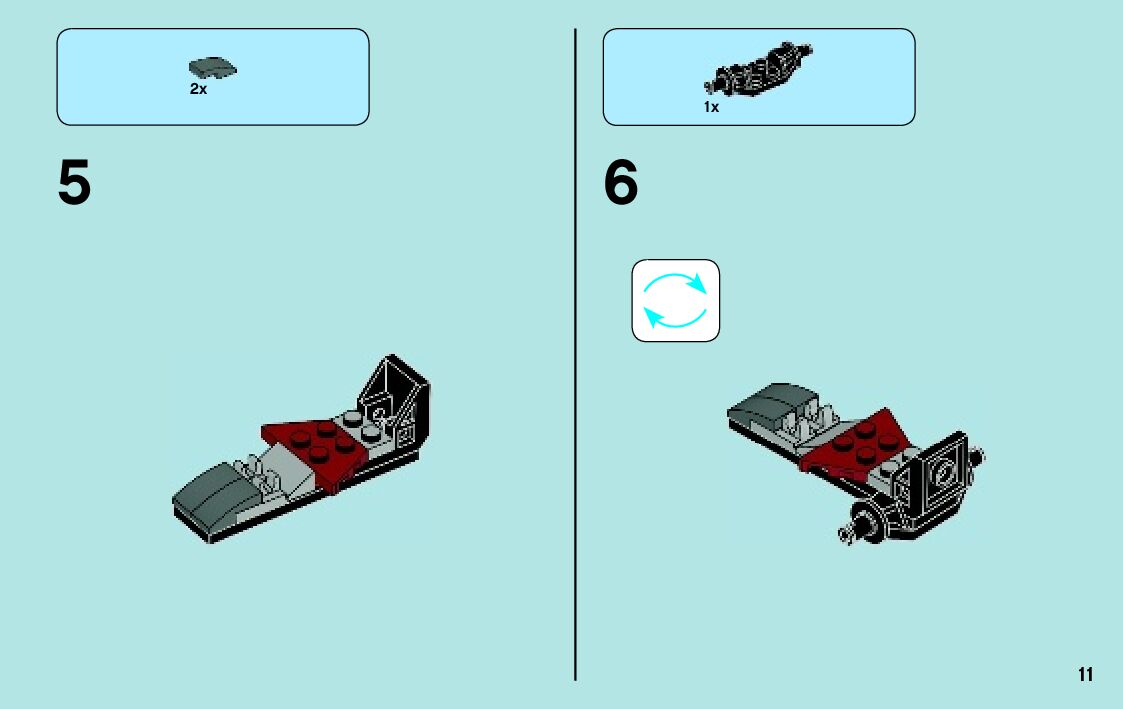 2x

5

1x

6

11