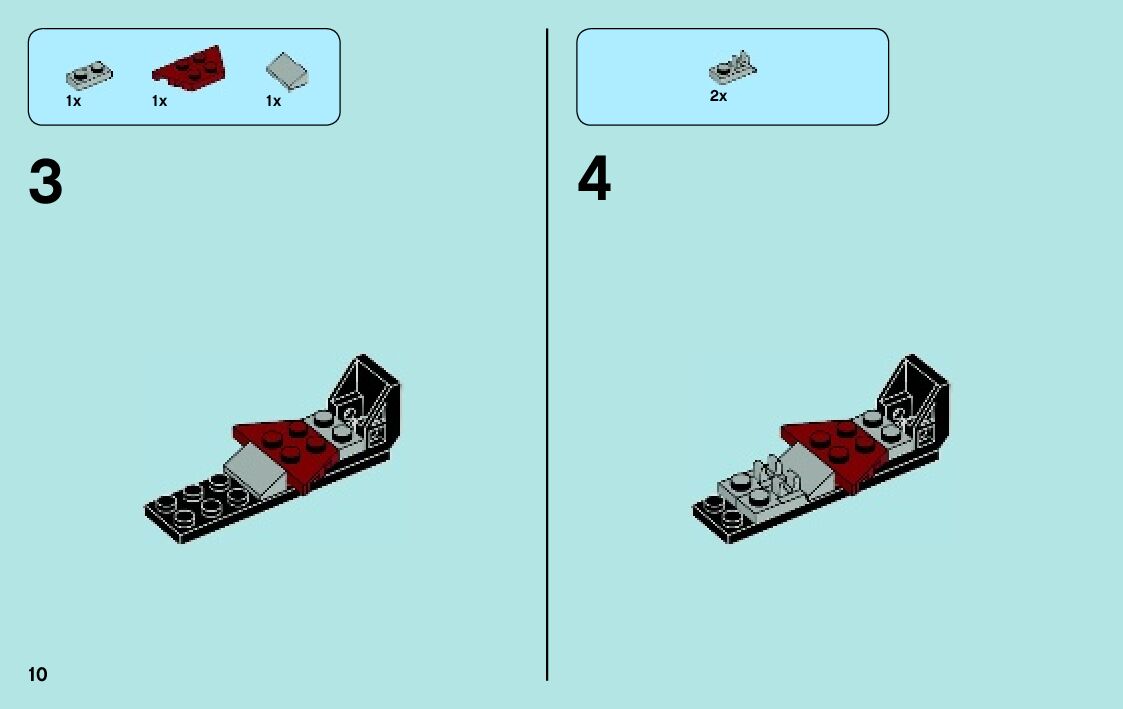 1x 1x 1x

3

2x

4

10