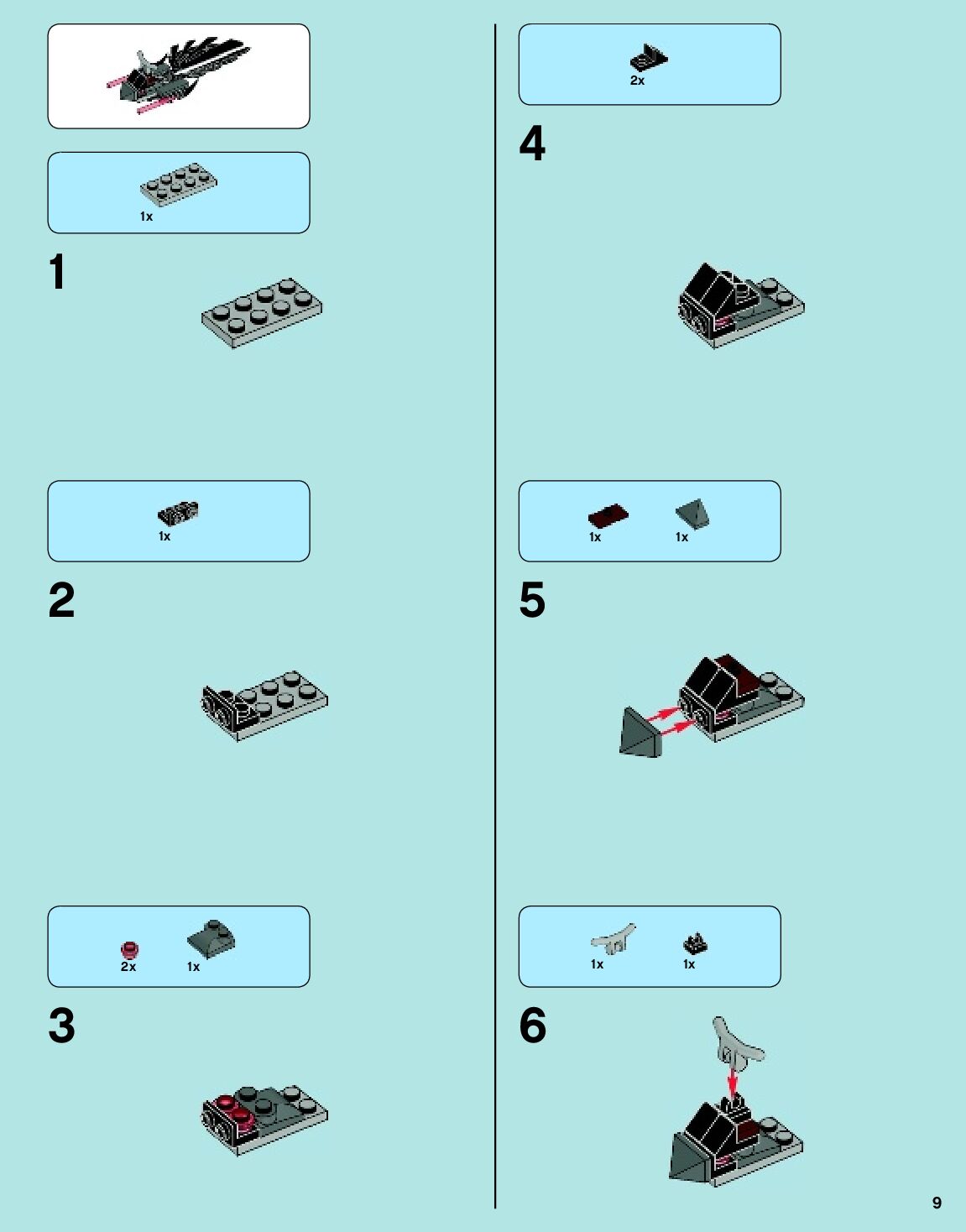 1x

1

1x

2

2x 1x

3

2x

4

1x 1x

5

1x 1x

6

9