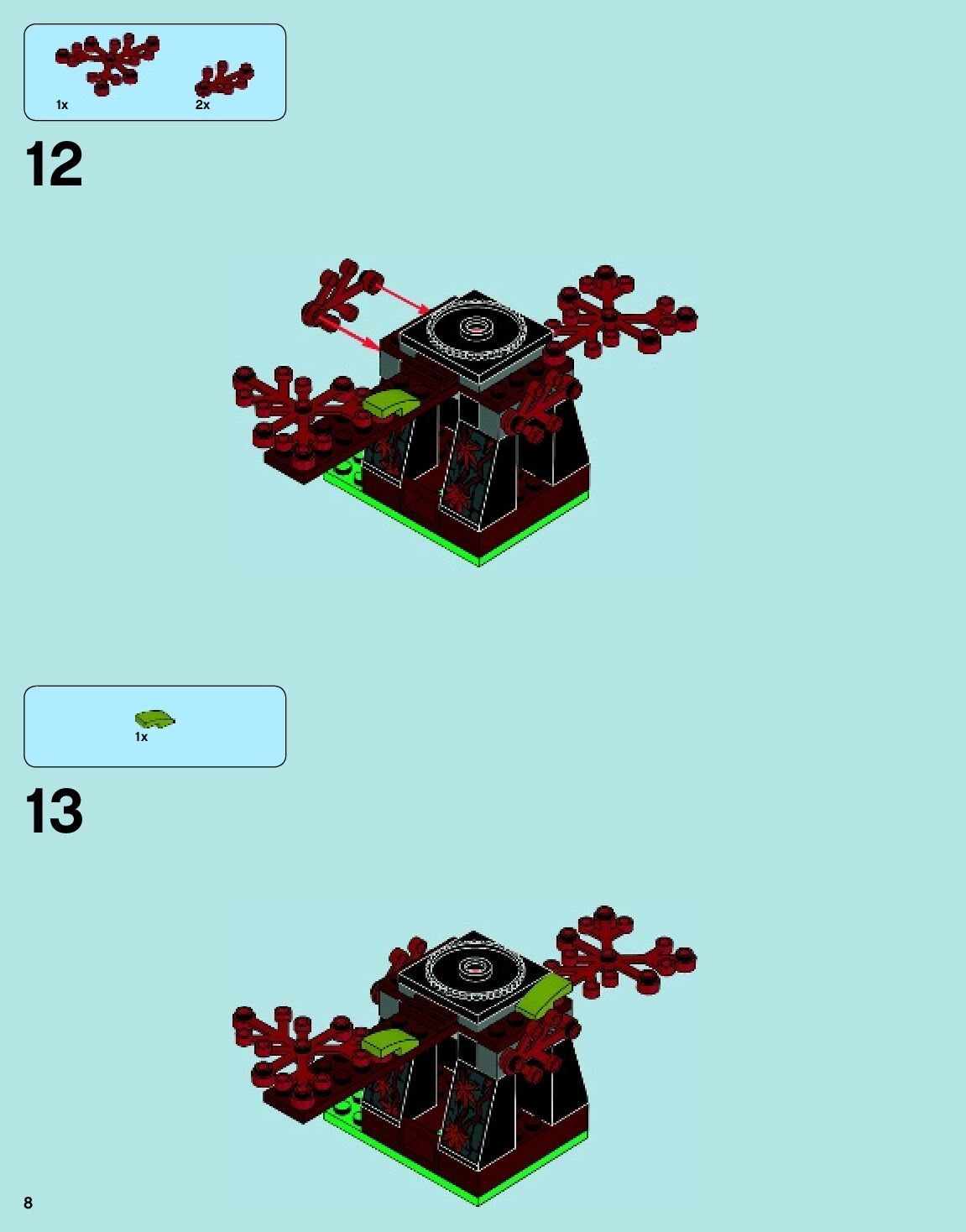 1x
2x

12

1x

13

8