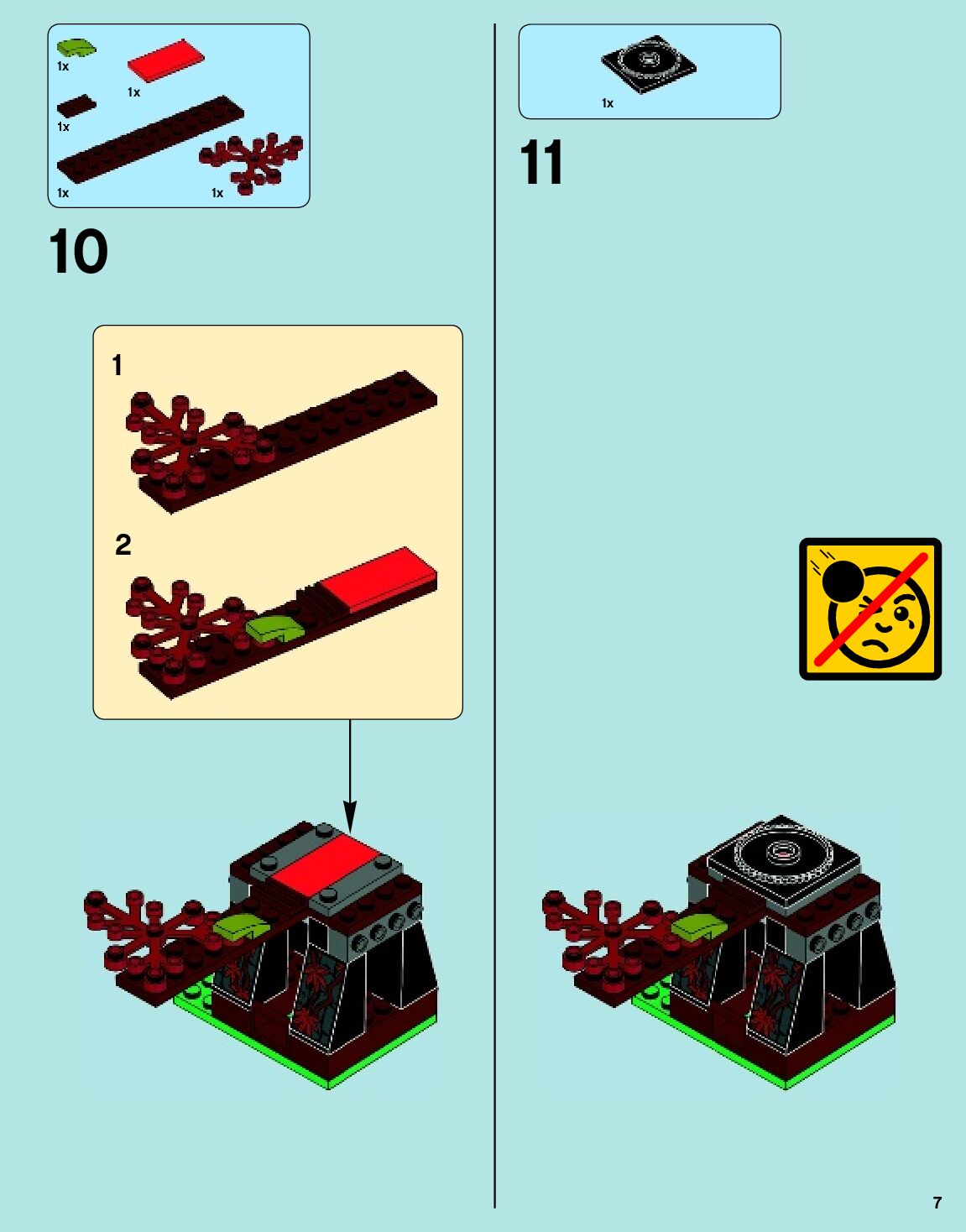 1x

1x

1x

1x

1x

10

1

2

1x

11

7