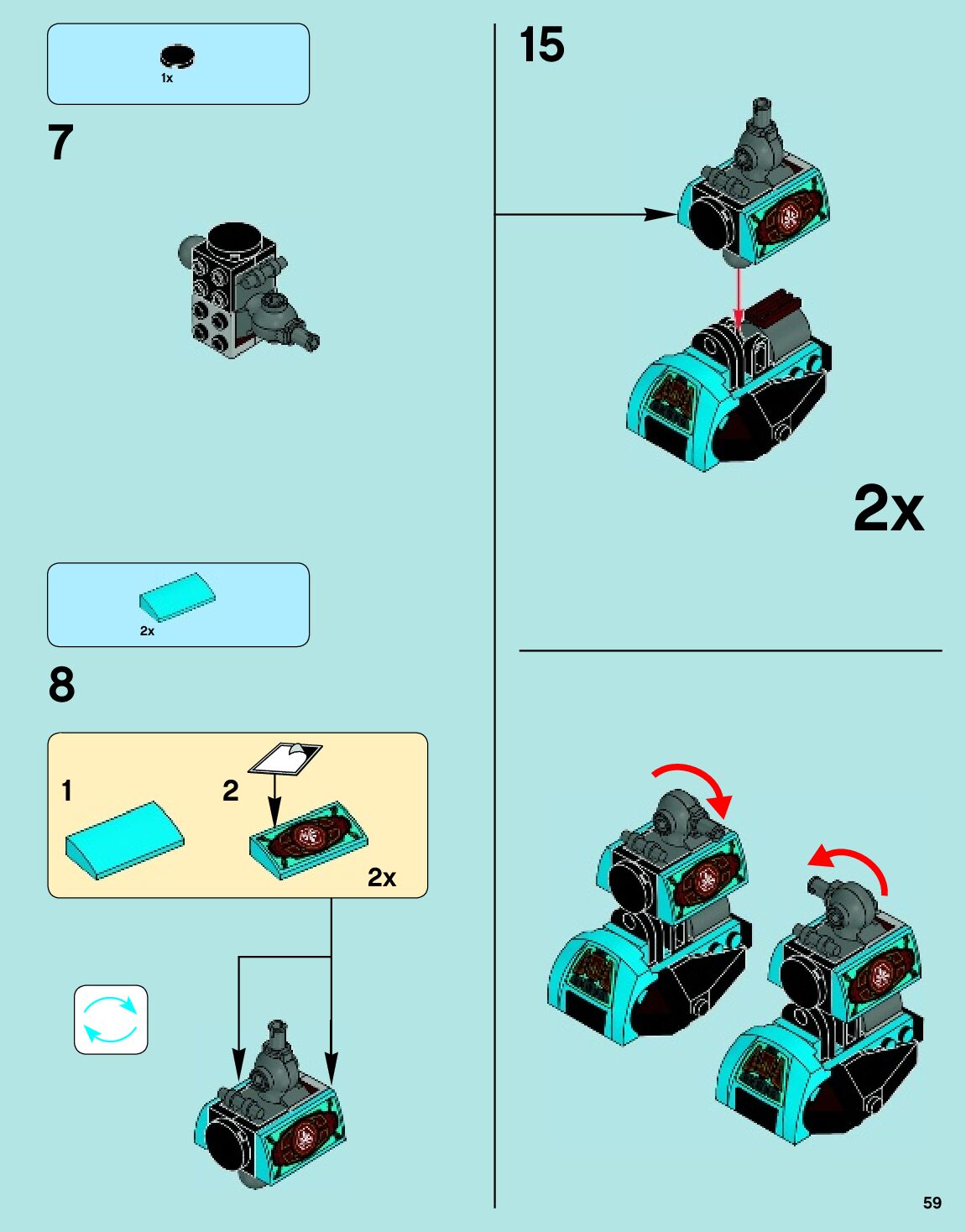 1x

7

2x

8

1

2

2x

15

2x

59