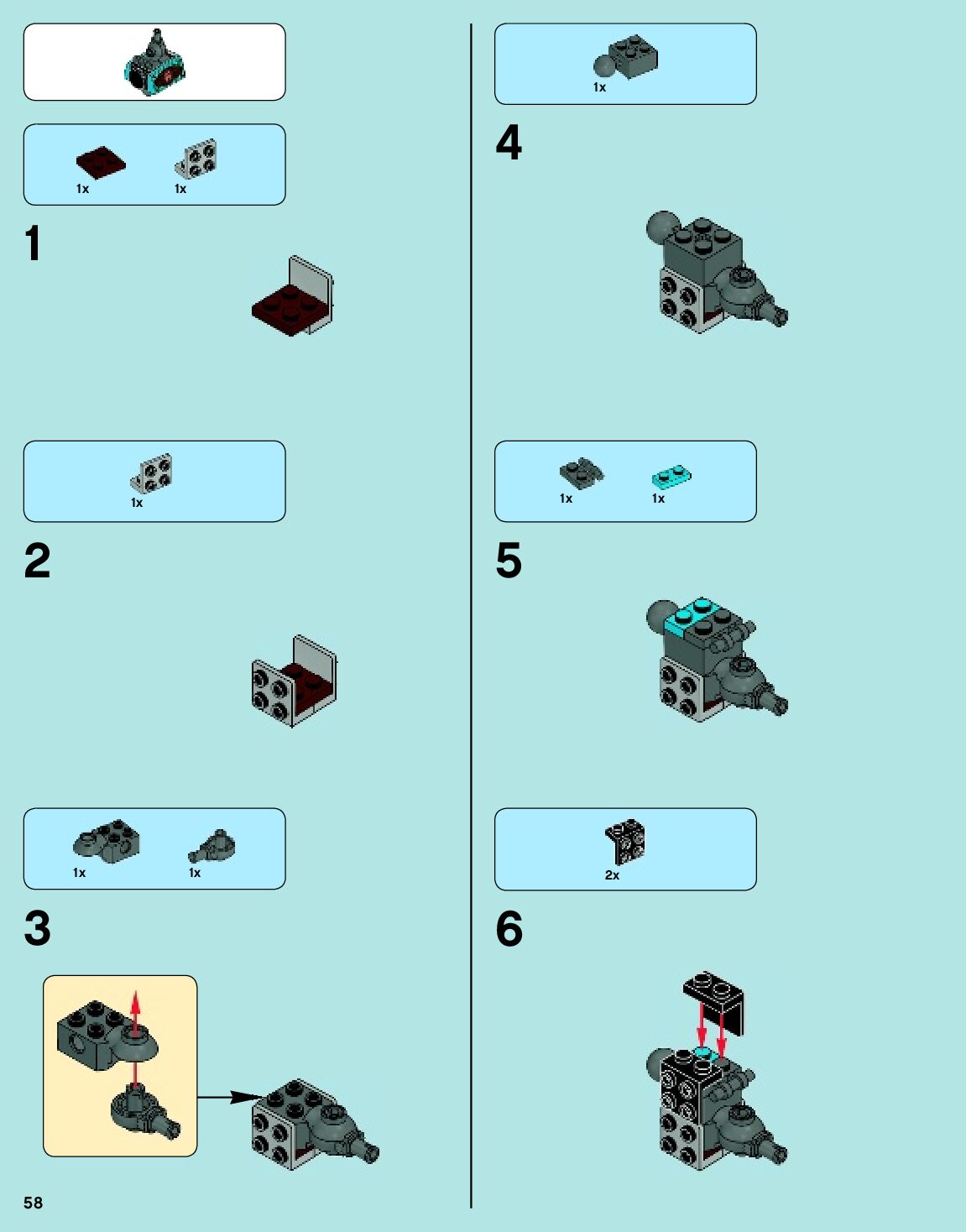 1x 1x

1

1x

2

1x 1x

3

58

1x

4

1x 1x

5

2x

6