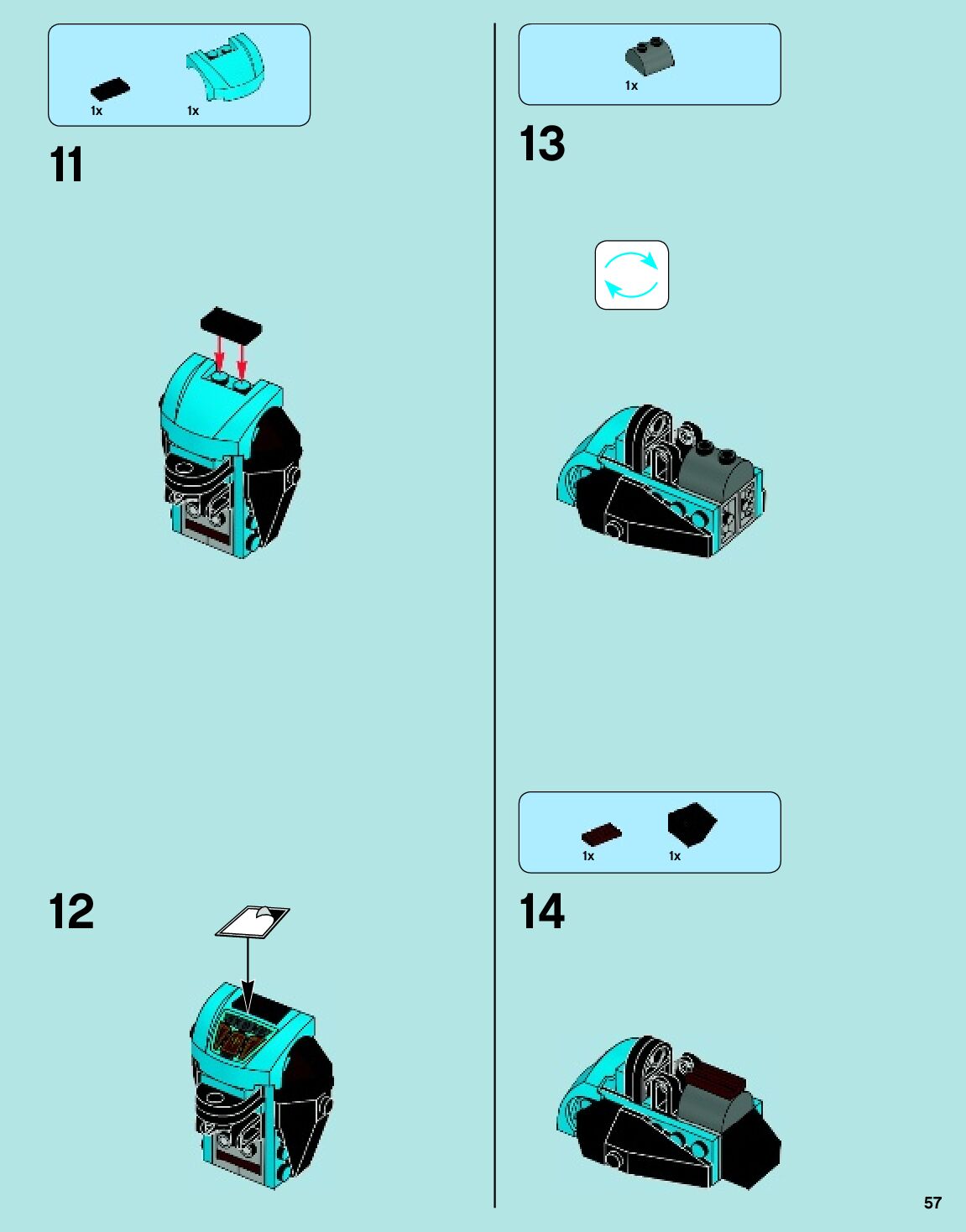 1x 1x

11

12

1x

13

1x 1x

14

57