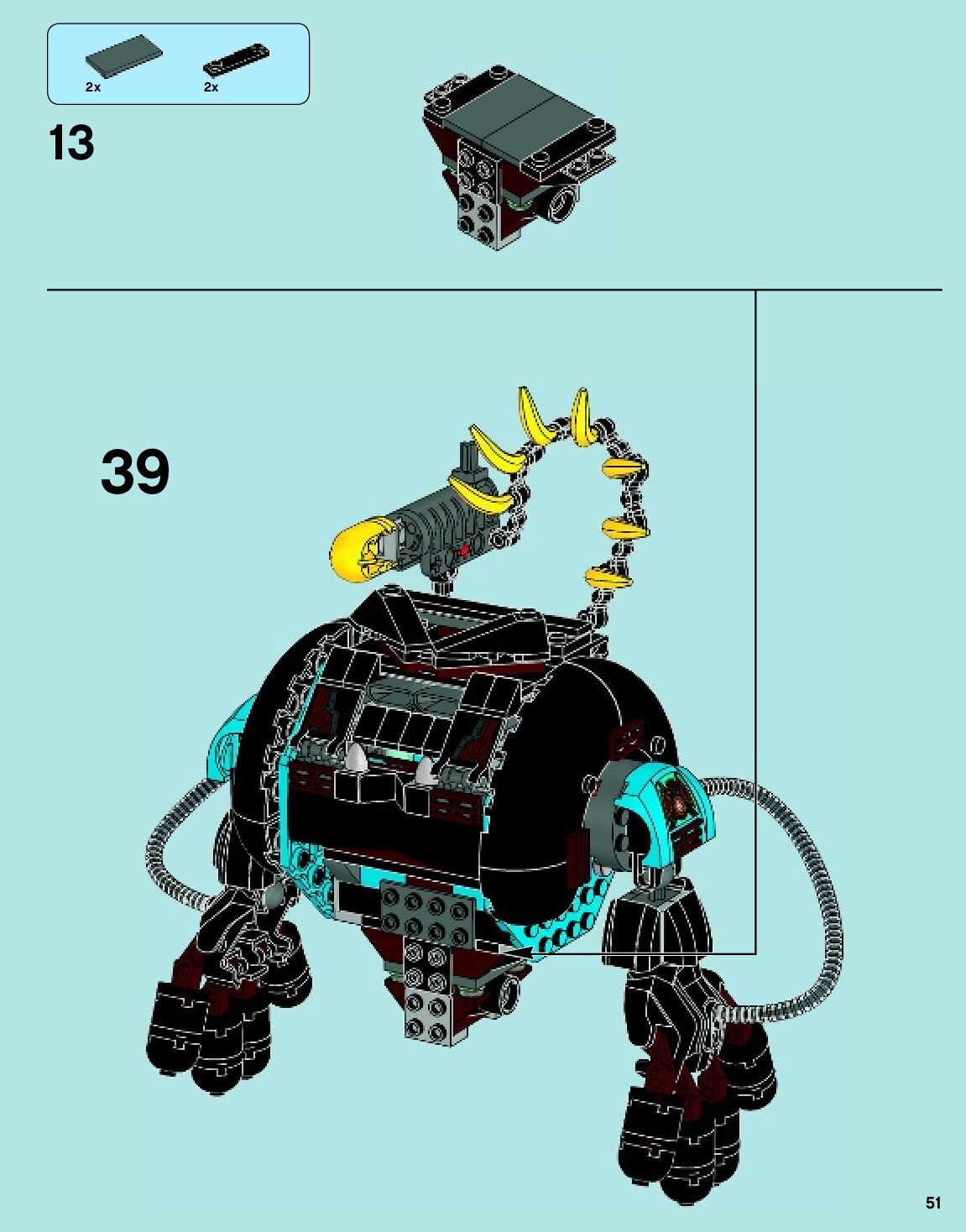 2x
2x

13

39

51