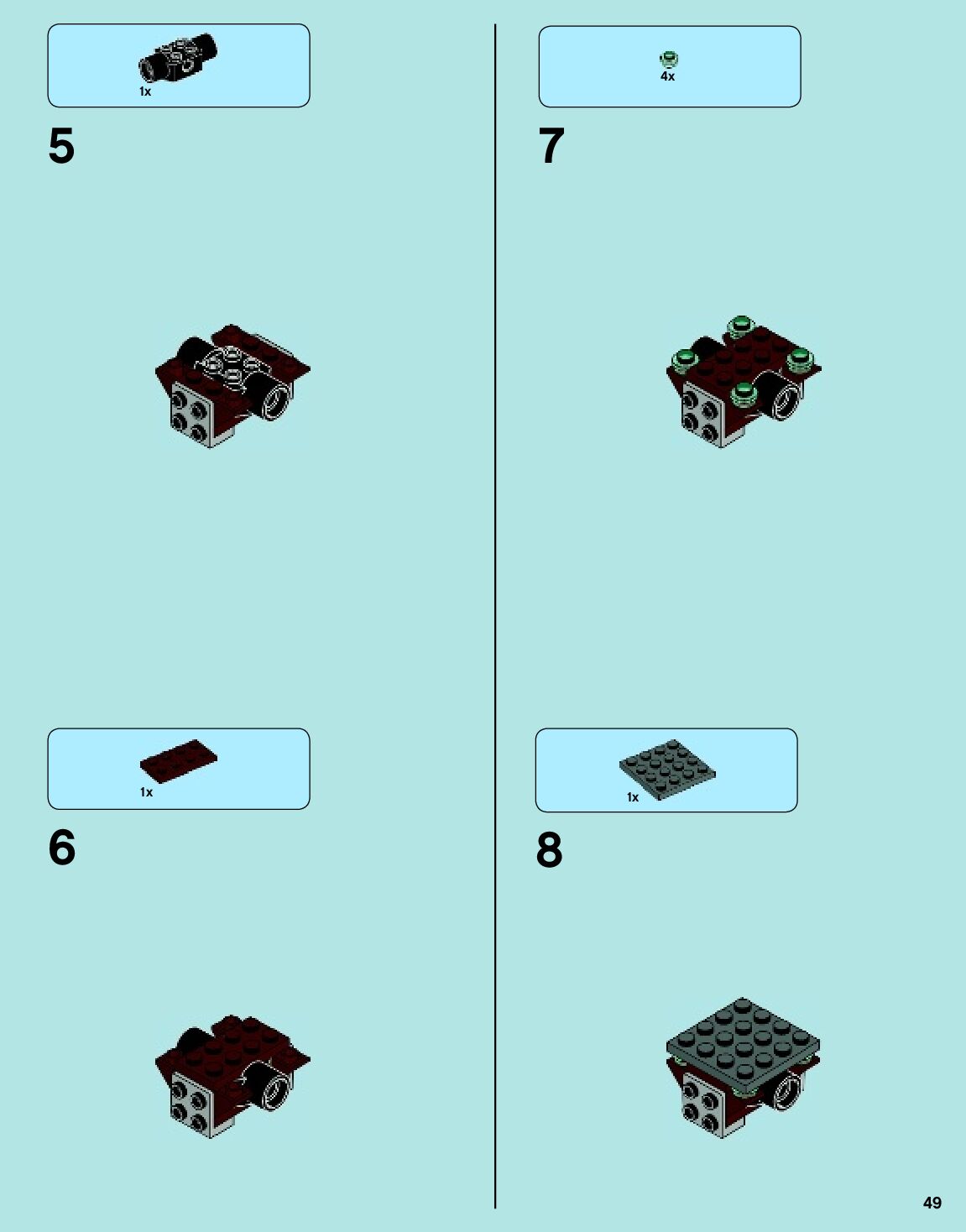 1x

5

1x

6

4x

7

1x

8

49