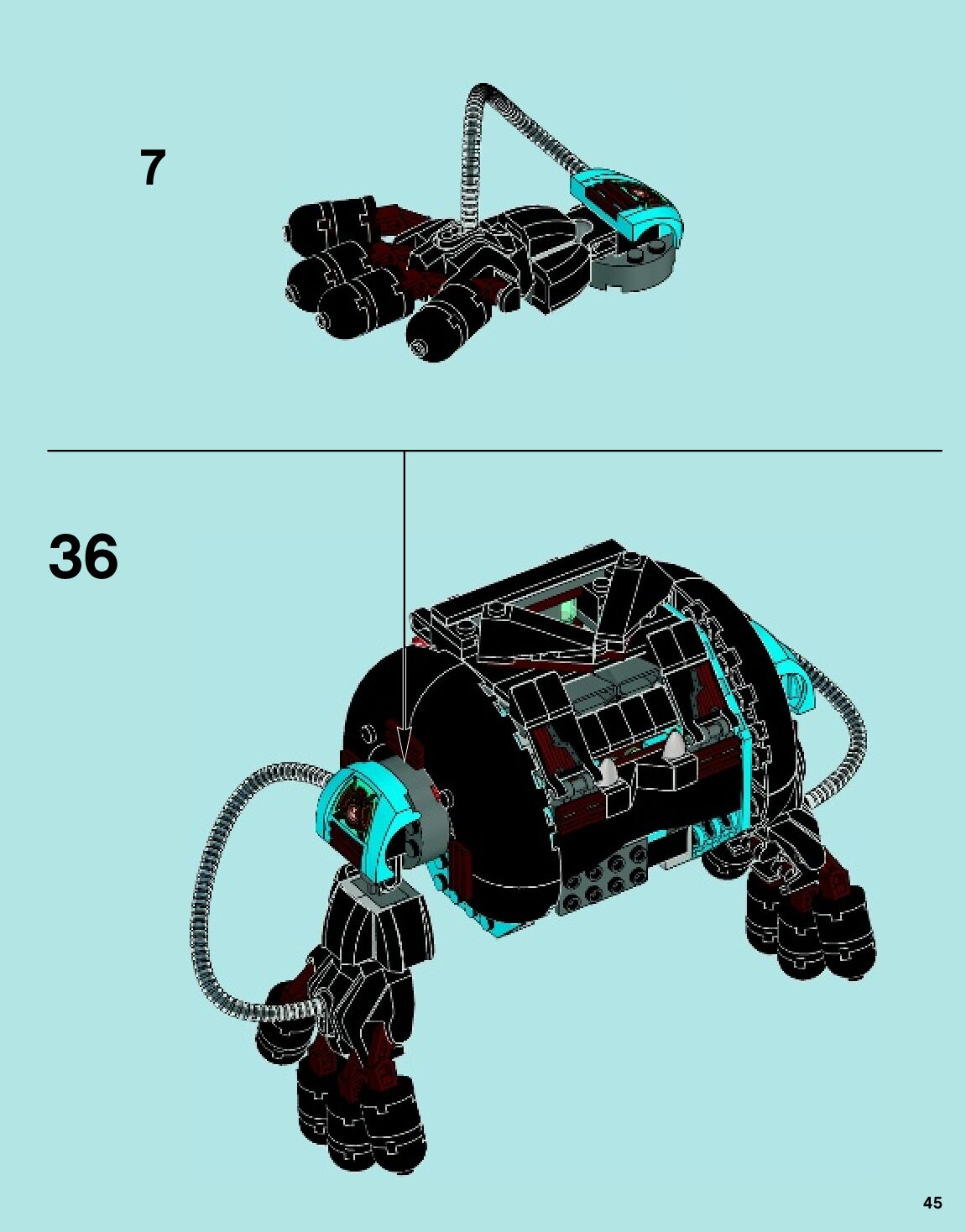 7

36

45