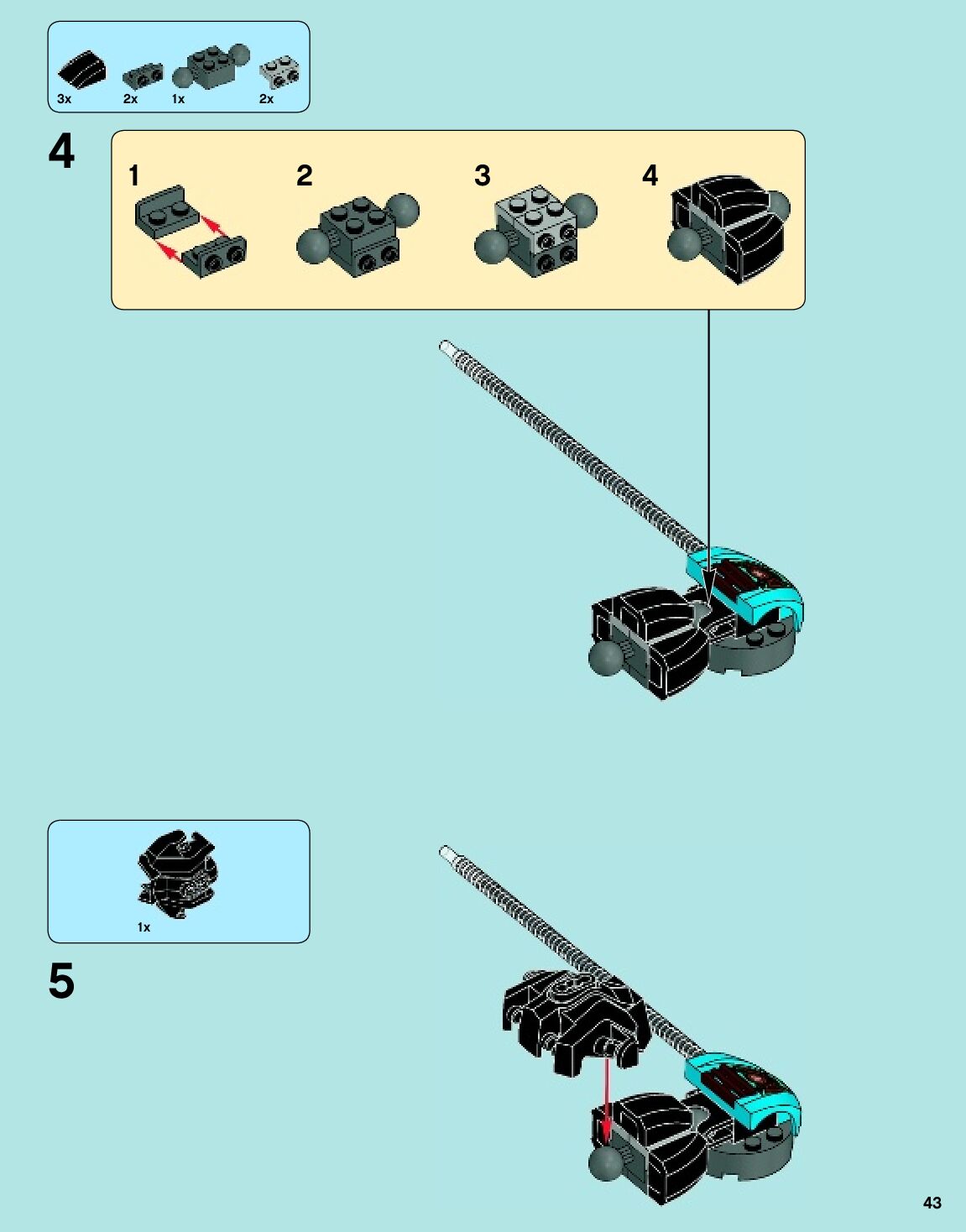 3x 2x 1x 2x

4

1 2 3 4

1x

5

43