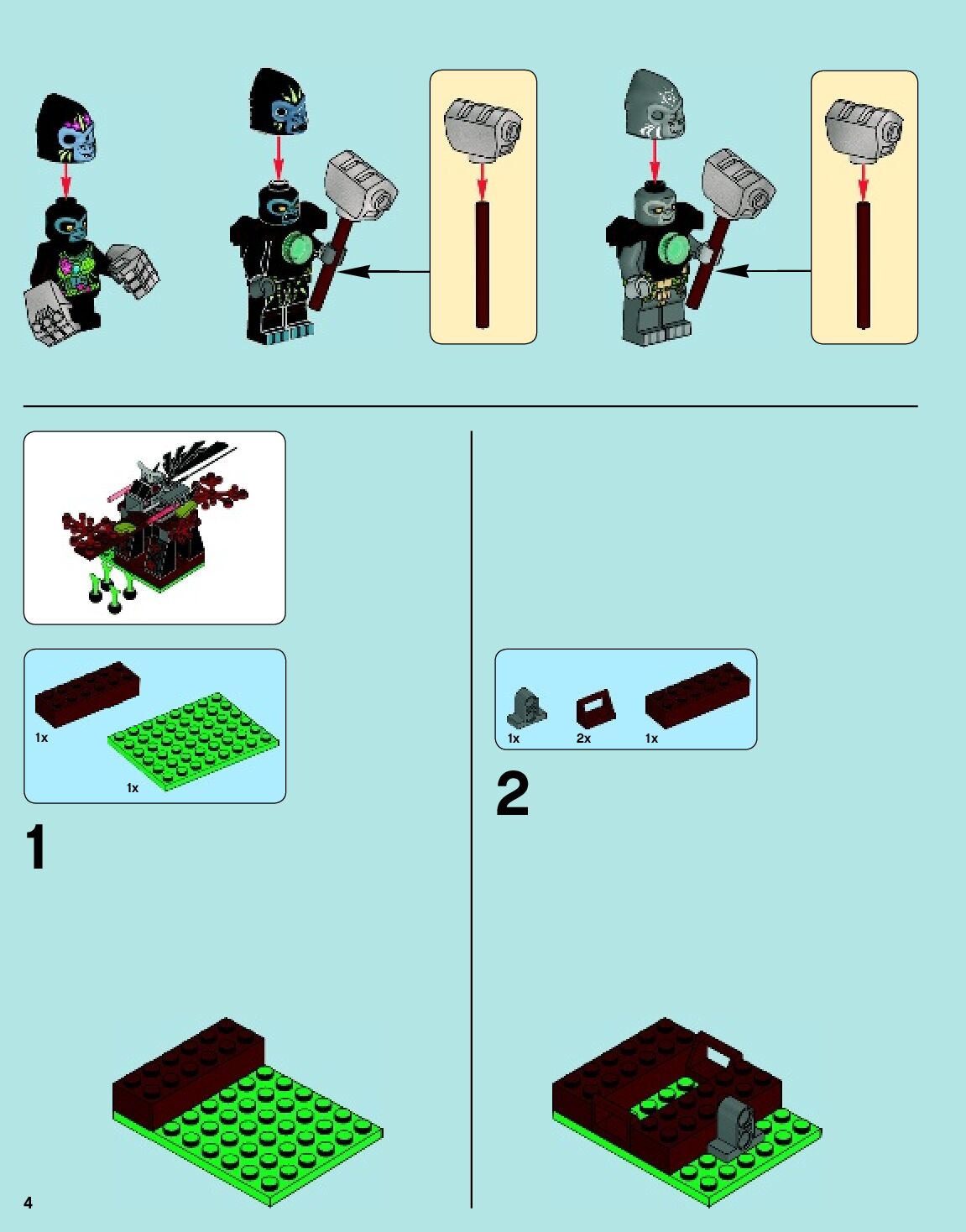 1x

1x

1

1x

2x

1x

2

4