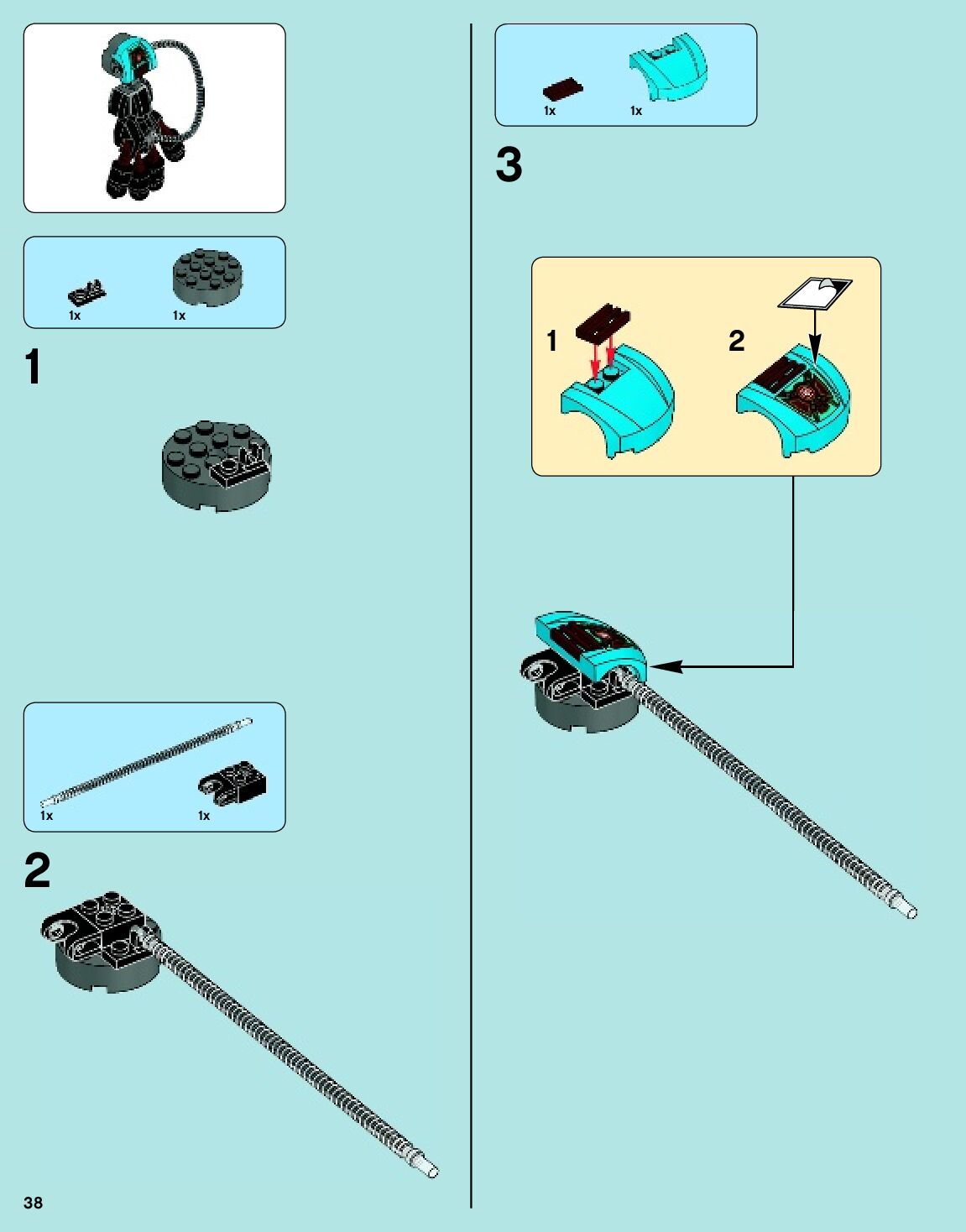 1x 1x

1

1x 1x

2

38

1x 1x

3

1

2