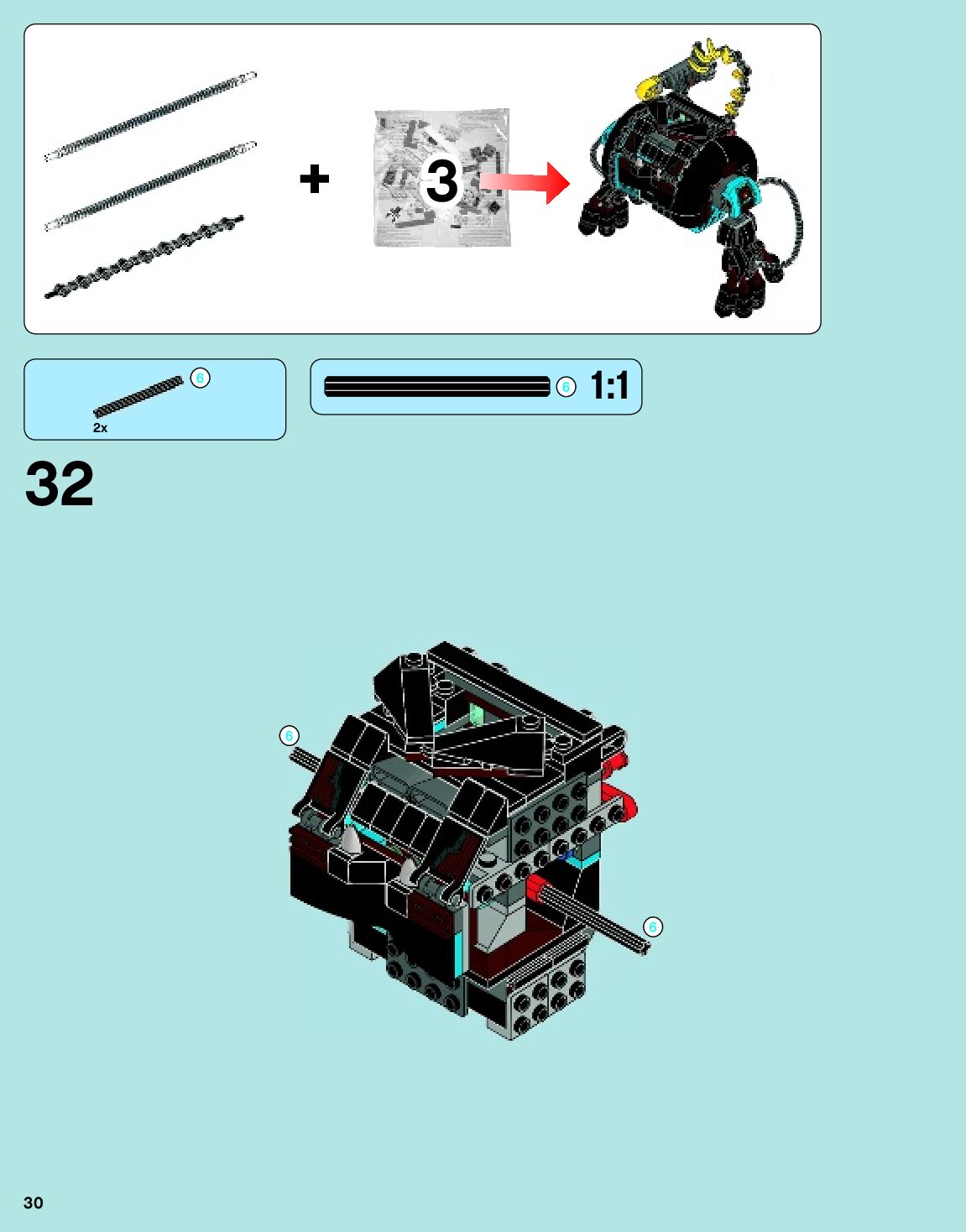 +

3

6

2x

6

1:1

32

6

6

30