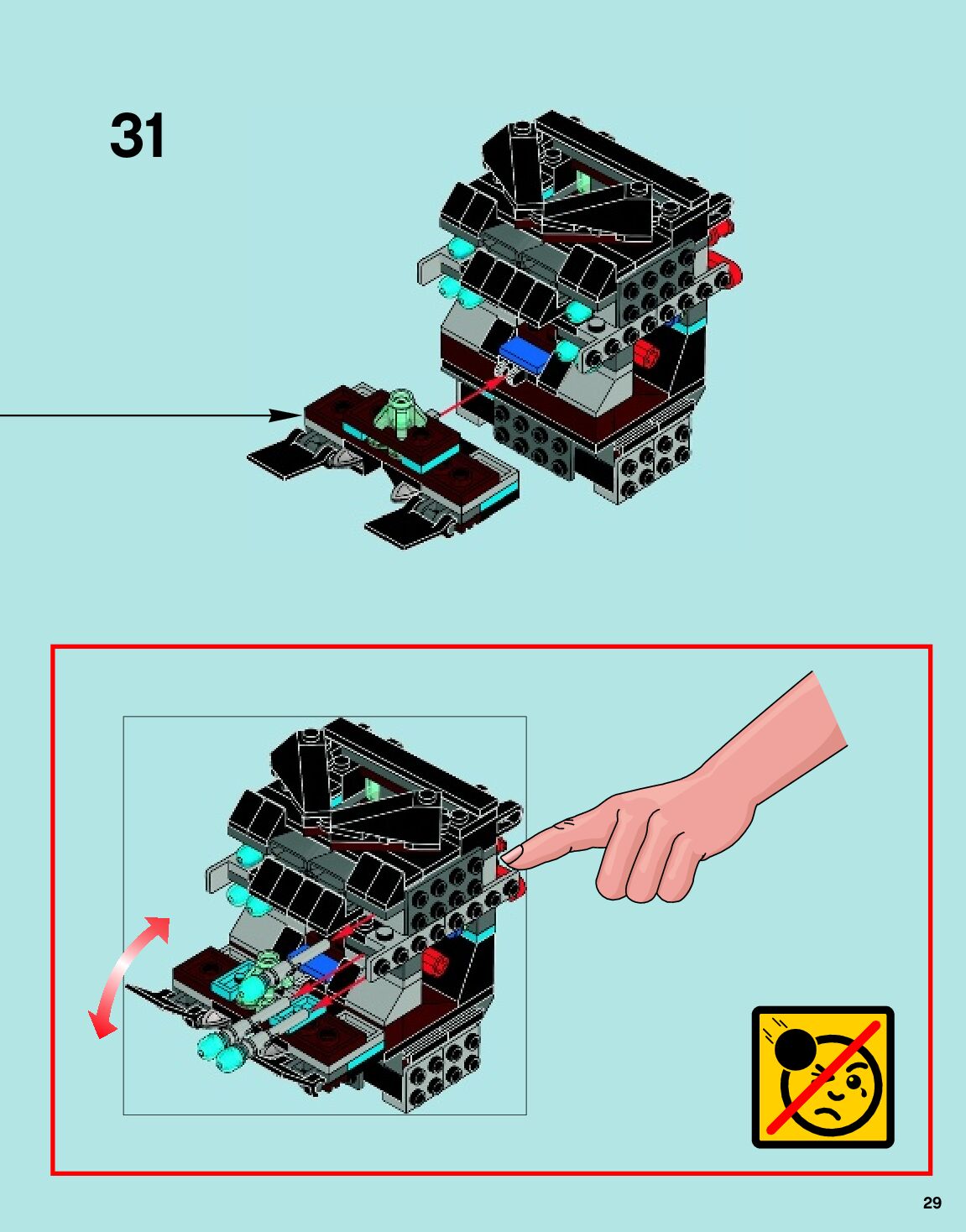 31

29