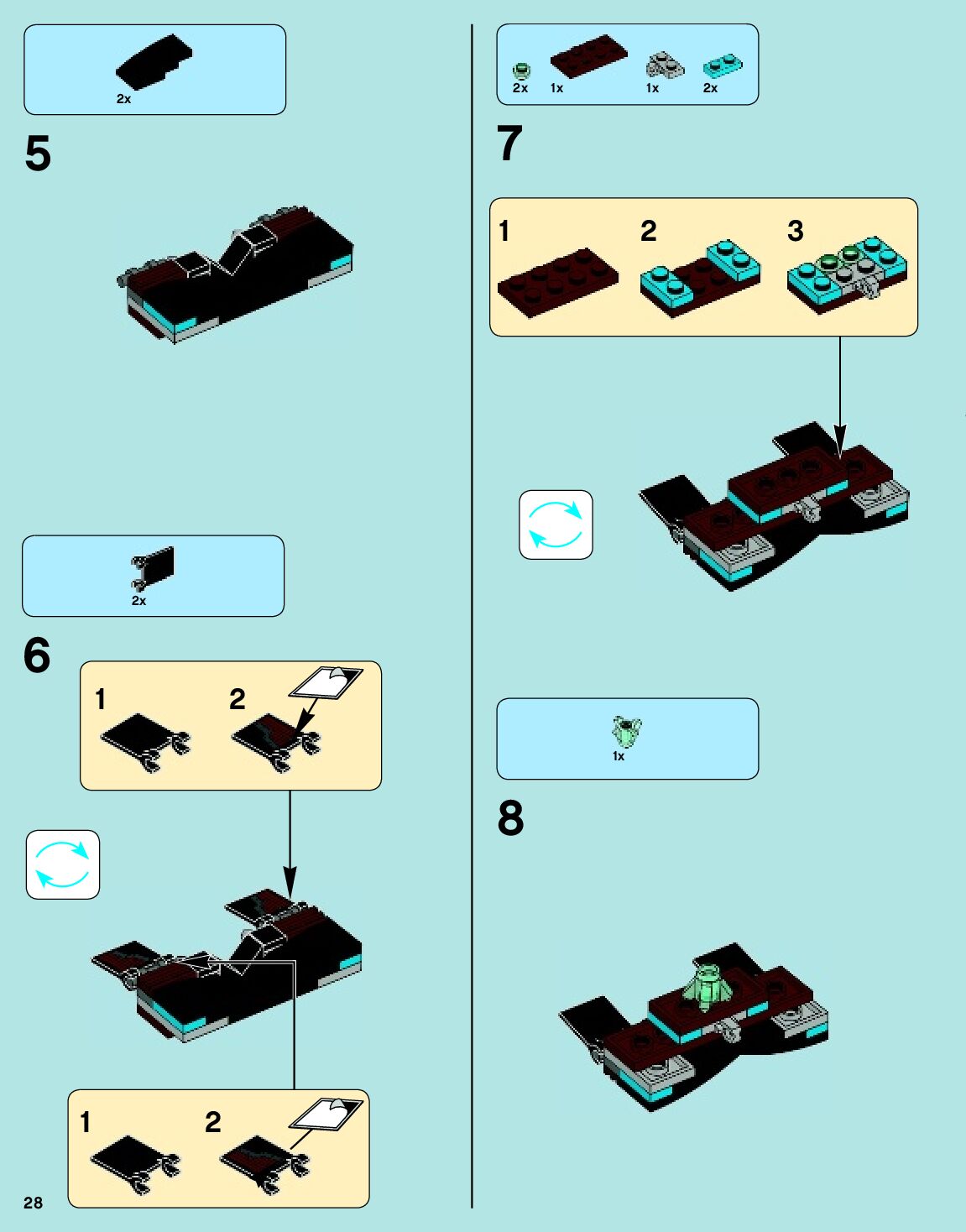 2x

5

2x

6

1

2

1

2

28

2x 1x 1x 2x

7

1

2

3

1x

8