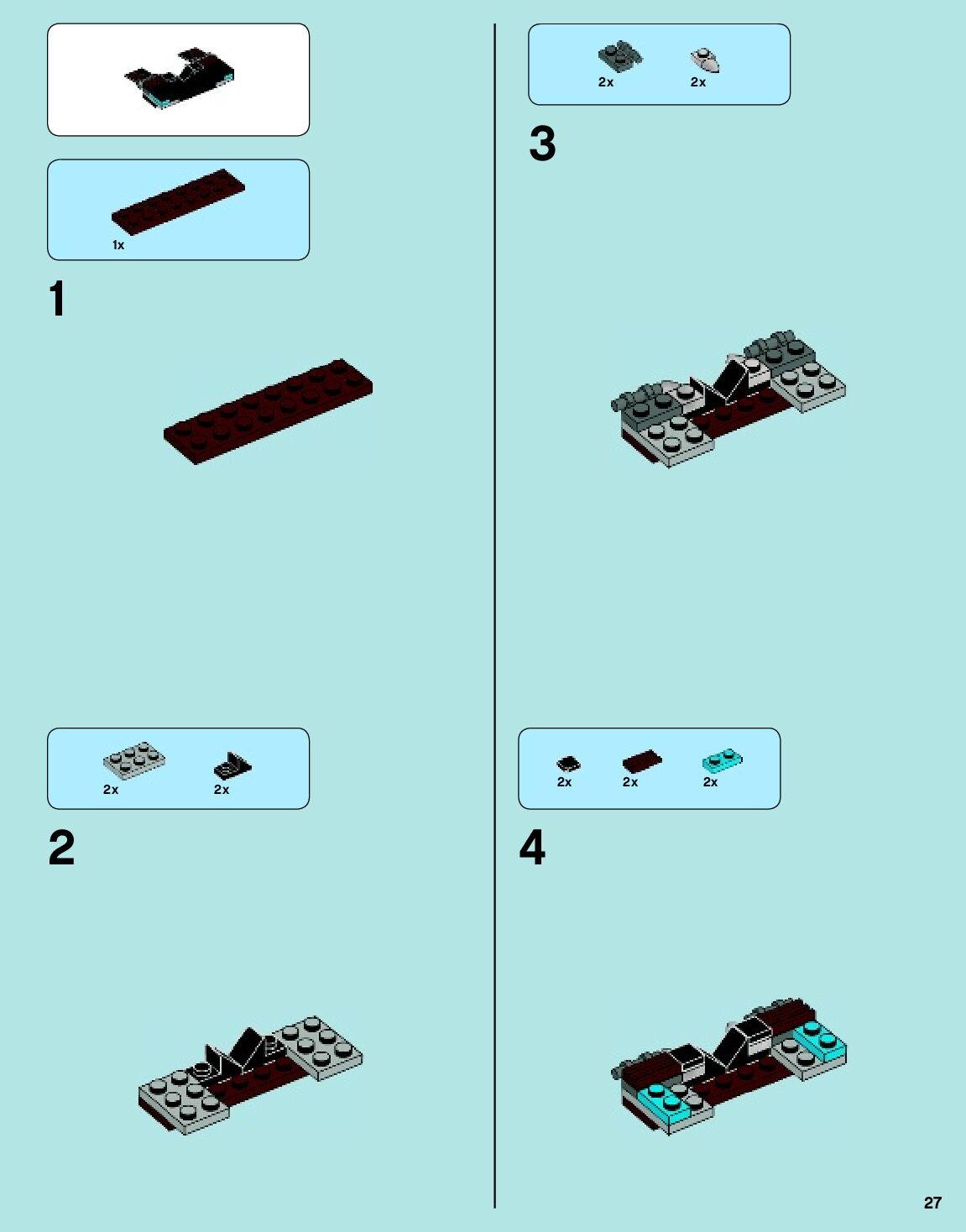 1x

1

2x 2x

2

2x 2x

3

2x 2x 2x

4

27