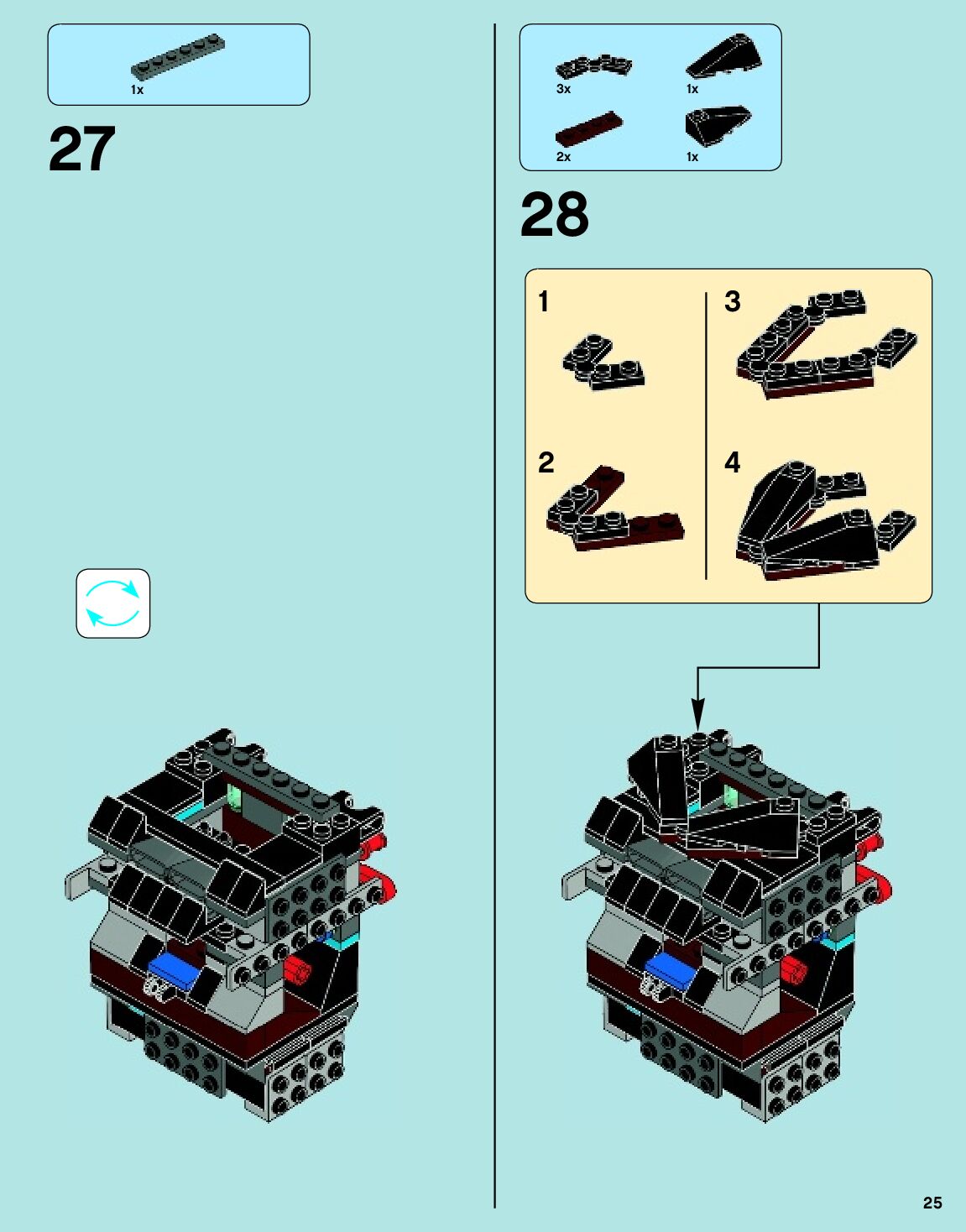 1x

27

3x
1x
2x
1x

28

1
2
3
4

25