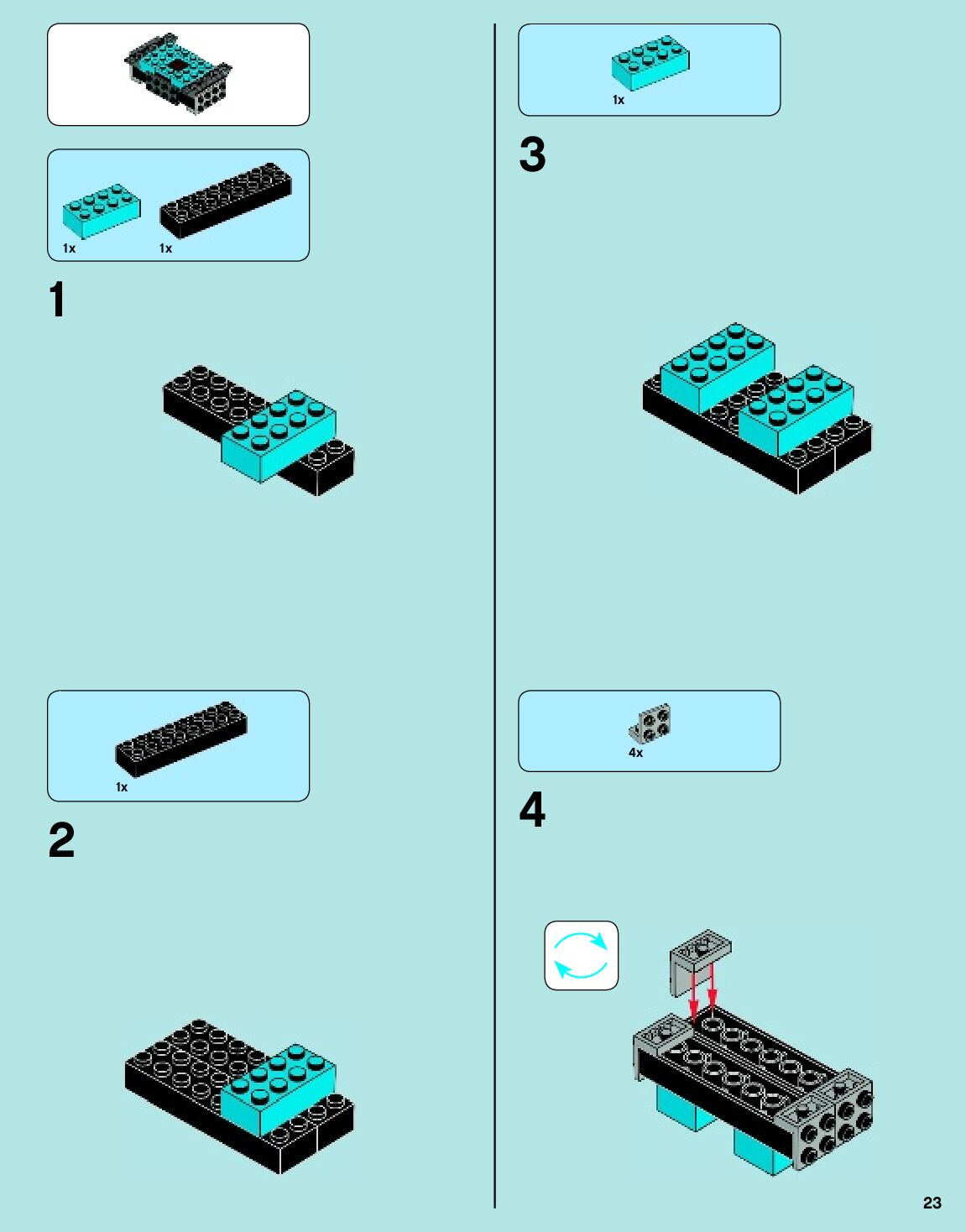 1x 1x

1

1x

2

1x

3

4x

4

23