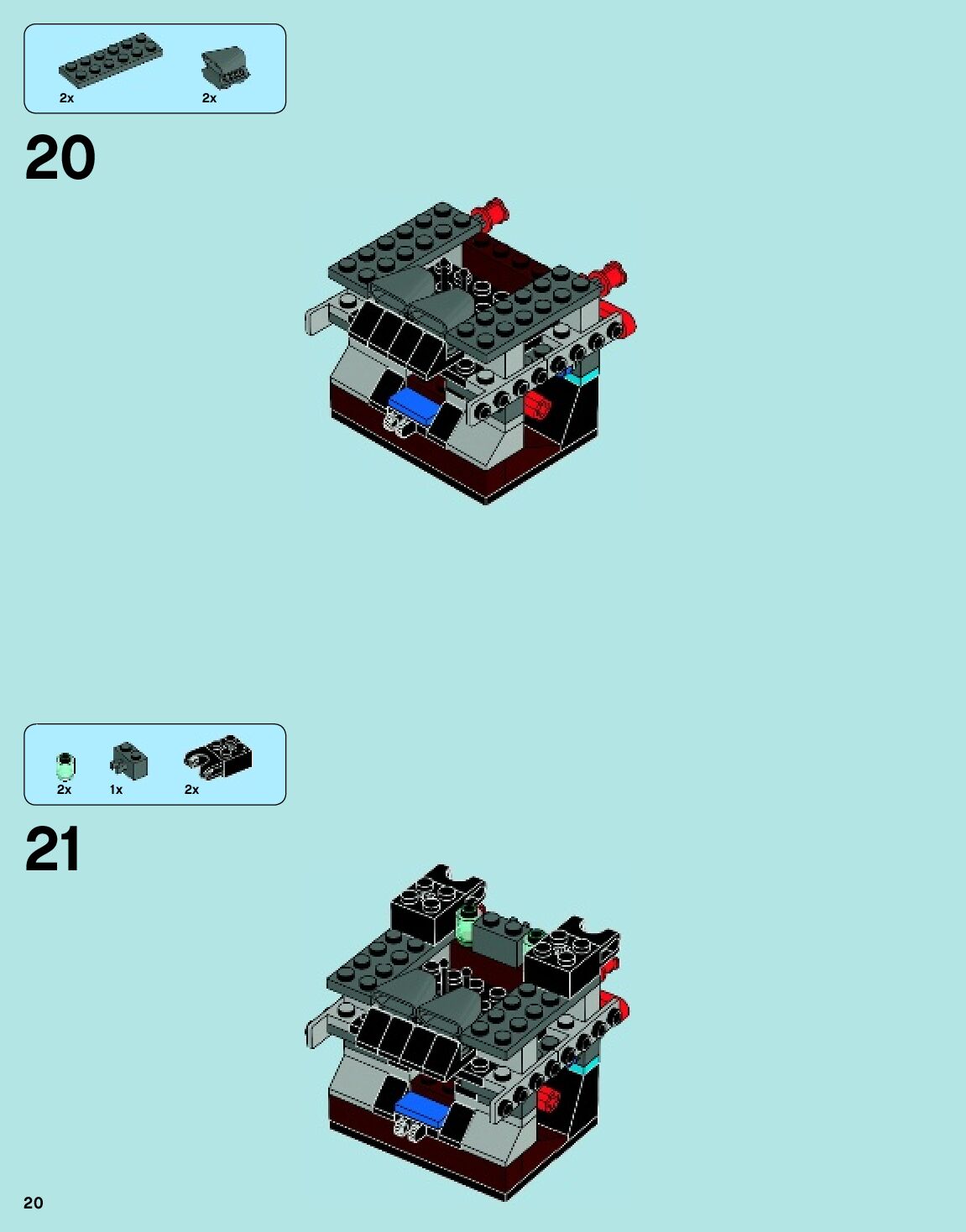 2x
2x

20

2x
1x
2x

21

20