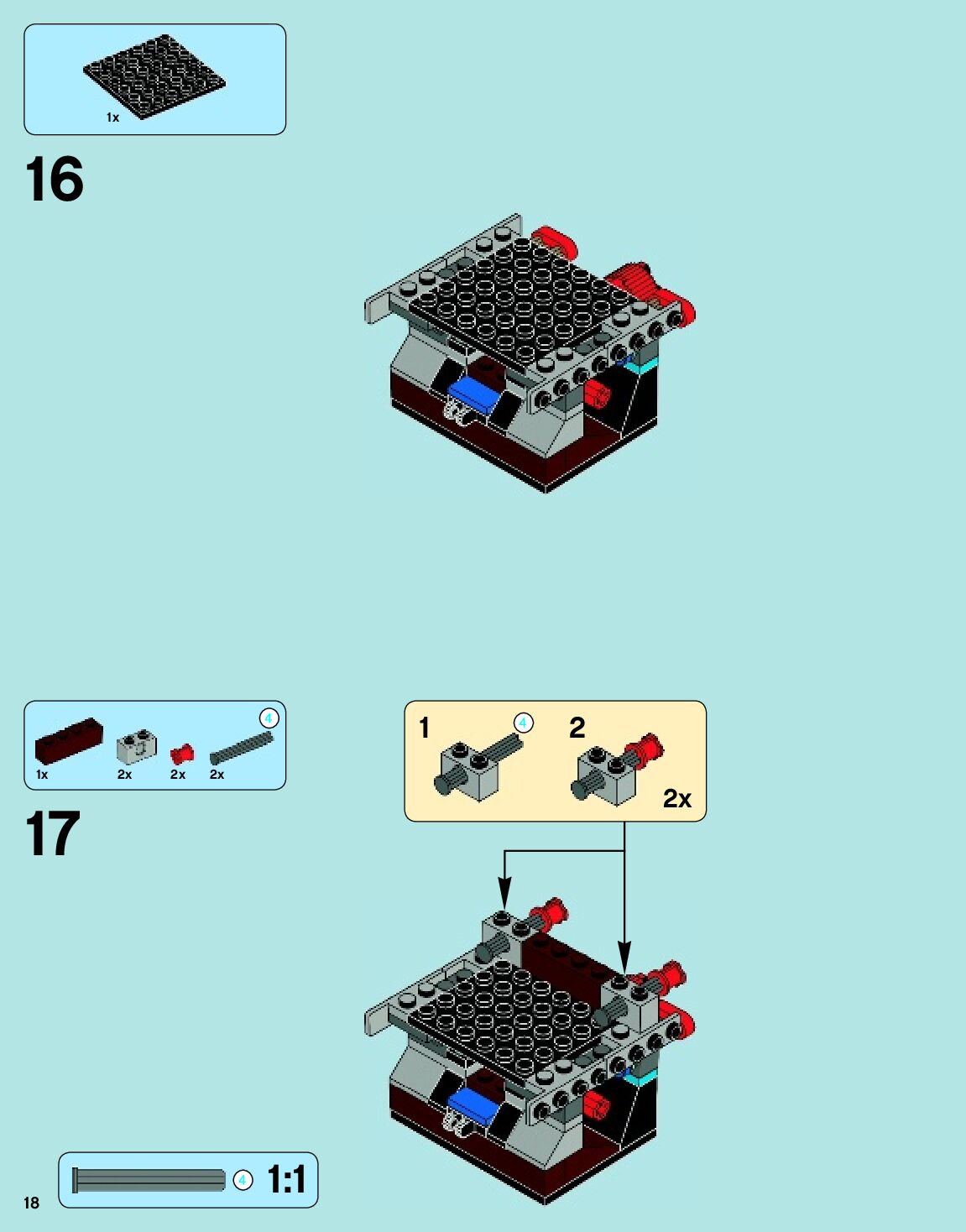 1x

16

4

1x 2x 2x 2x

17

1 4

2

2x

4 1:1

18