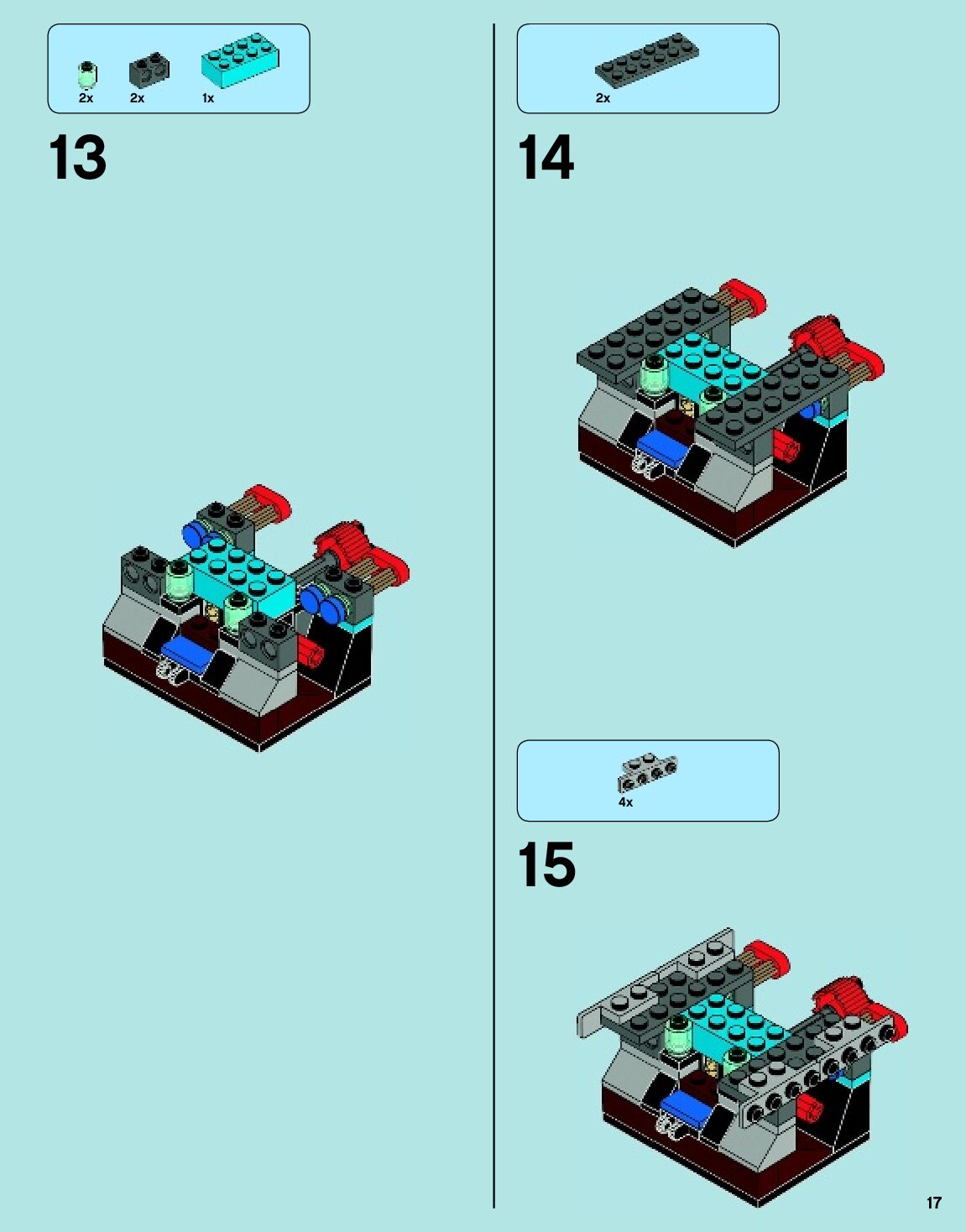 2x 2x 1x

13

2x

14

4x

15

17