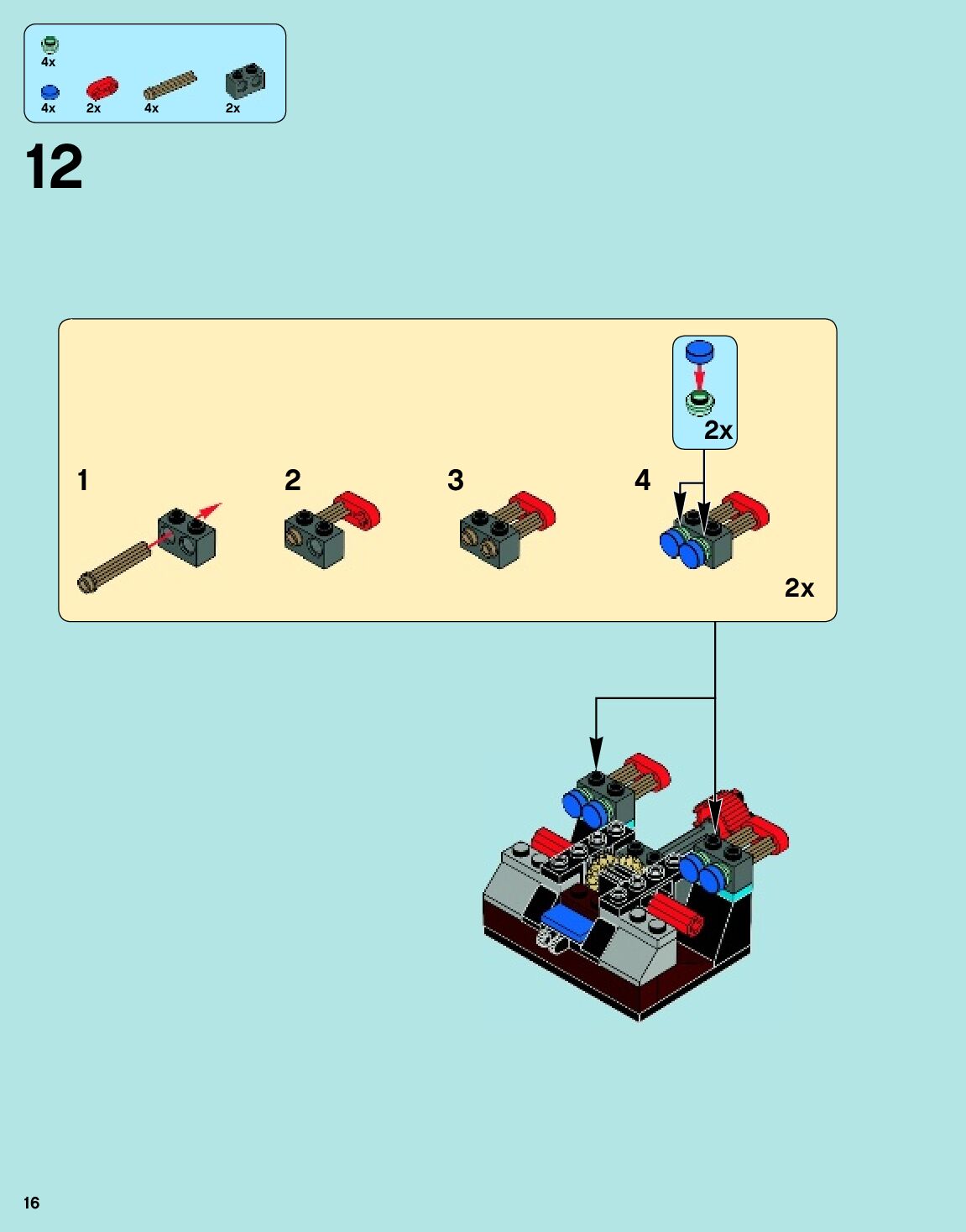 4x

4x 2x 4x 2x

12

2x

1

2

3

4

2x

16