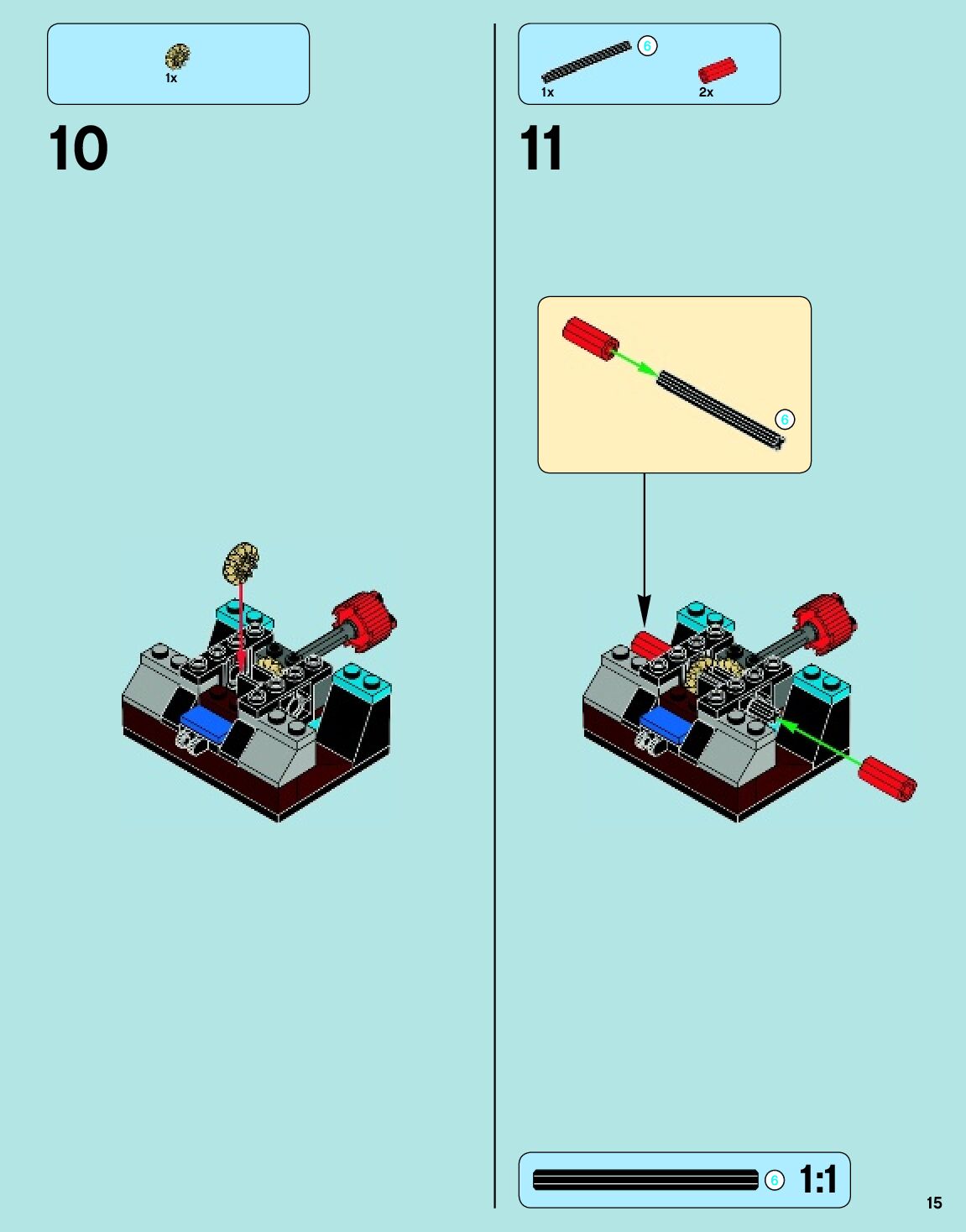 1x

10

6

1x

2x

11

6

6 1:1

15