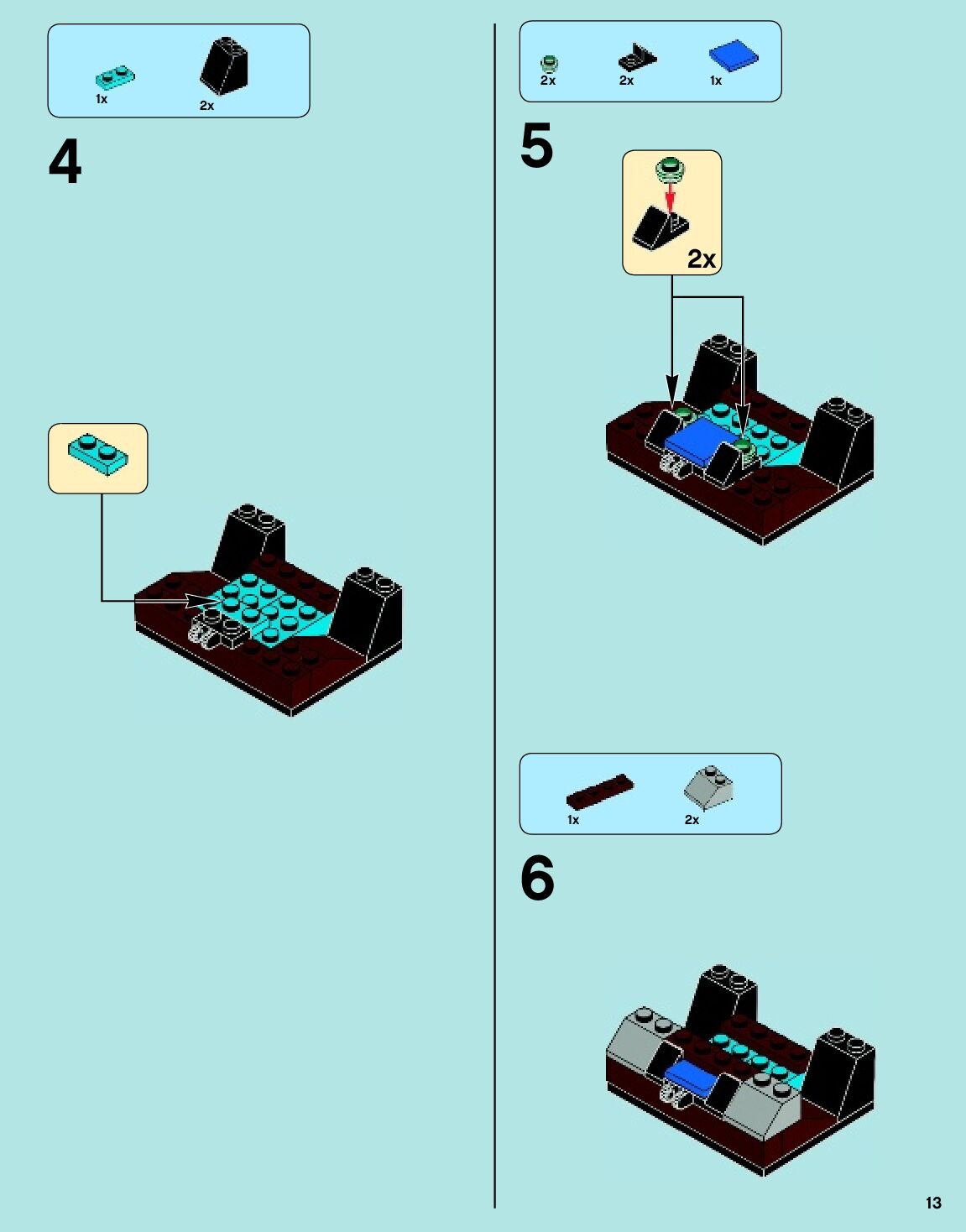 1x
2x

4

2x
2x
1x

5

2x

1x
2x

6

13