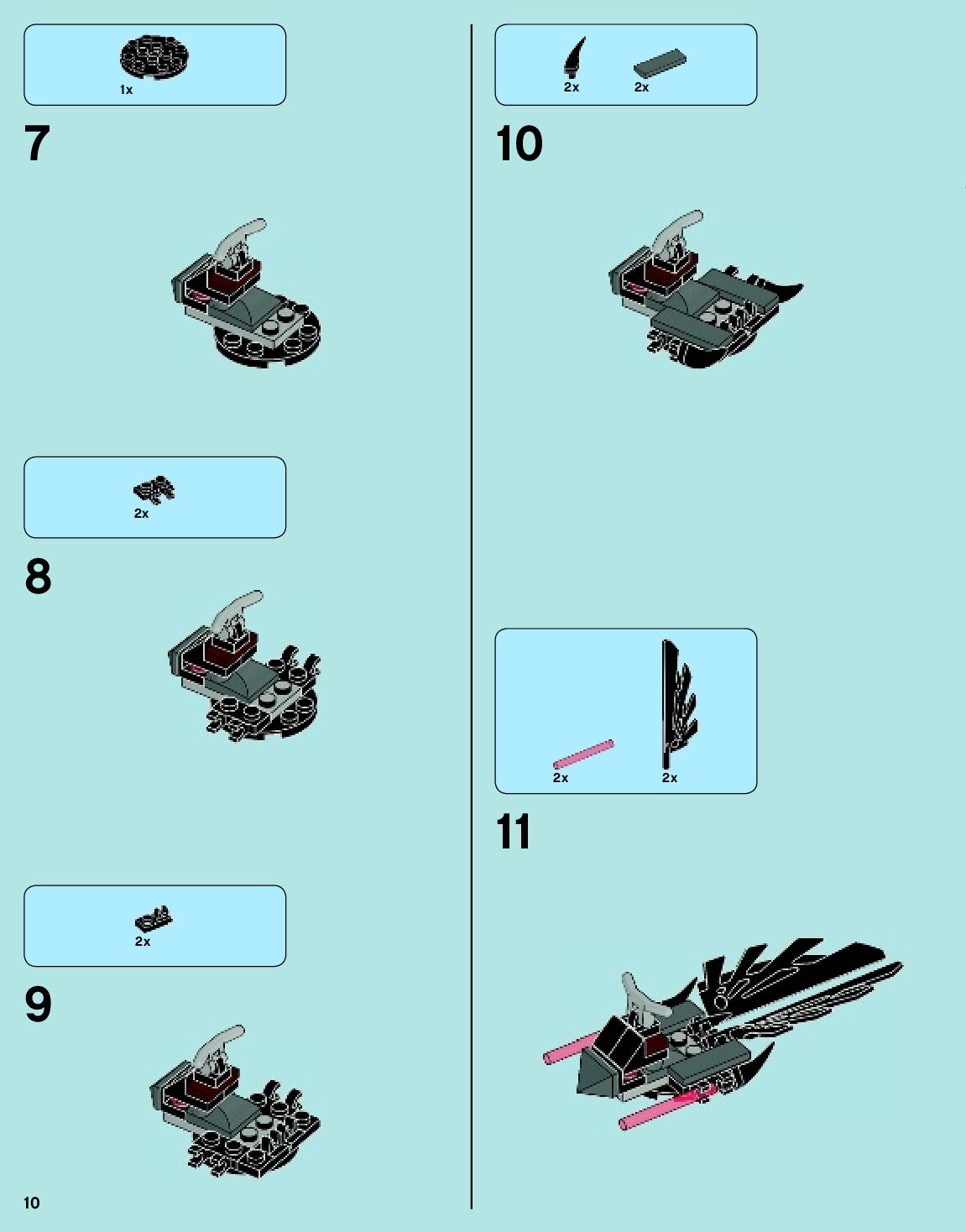 1x

7

2x

8

2x

9

10

2x

2x

10

2x

2x

11