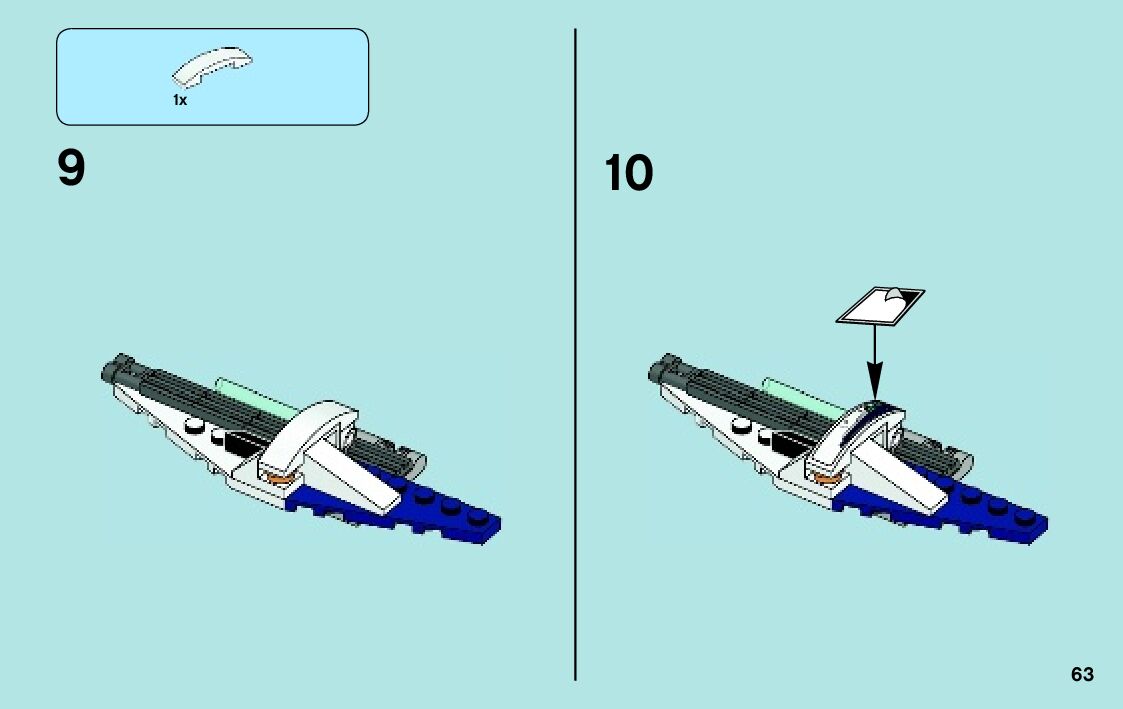 1x

9

10

63