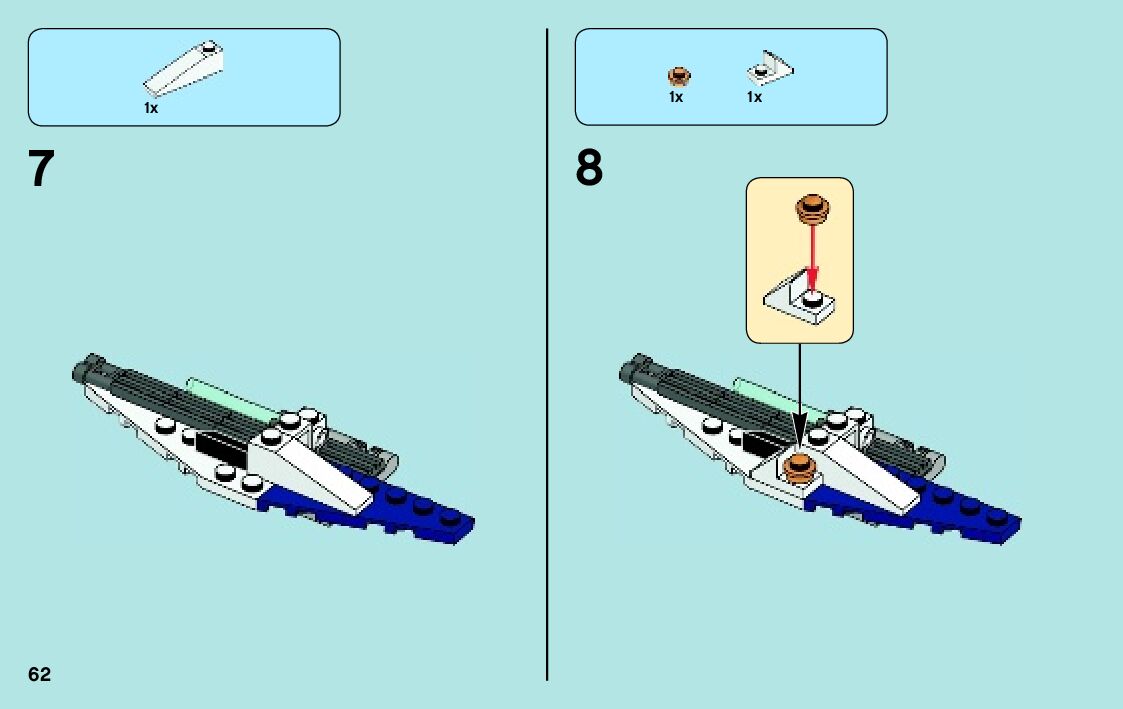 1x

7

1x

1x

8

62