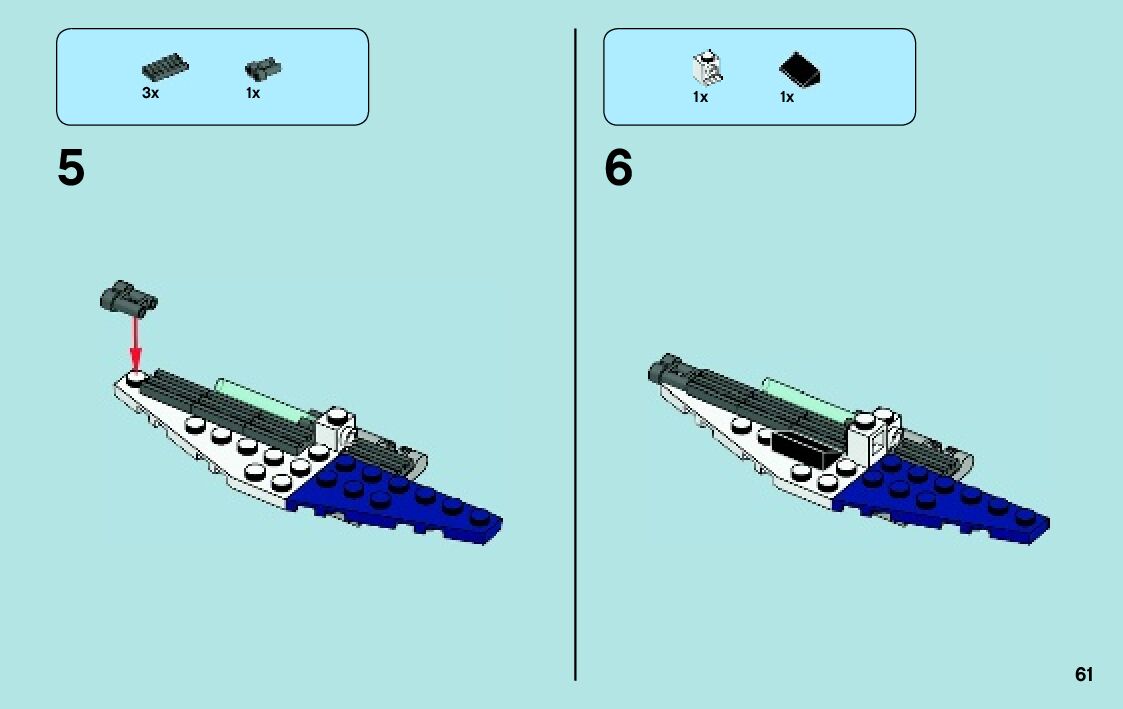 3x 1x

5

1x 1x

6

61