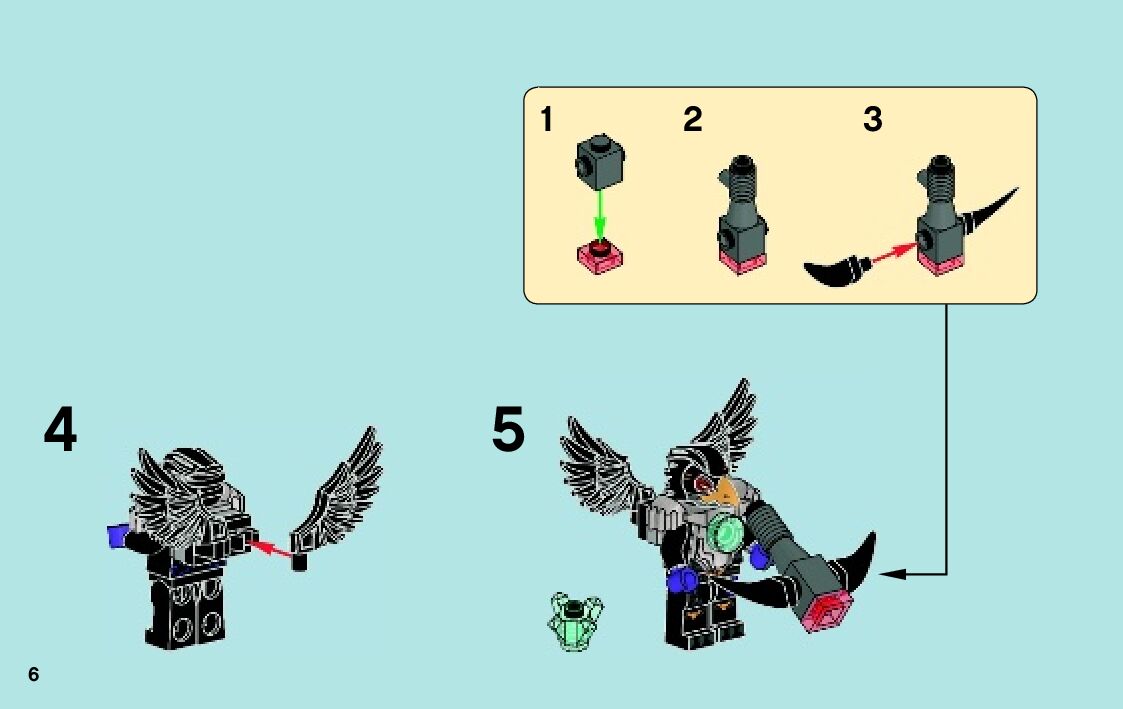 1
2
3
4
5
6