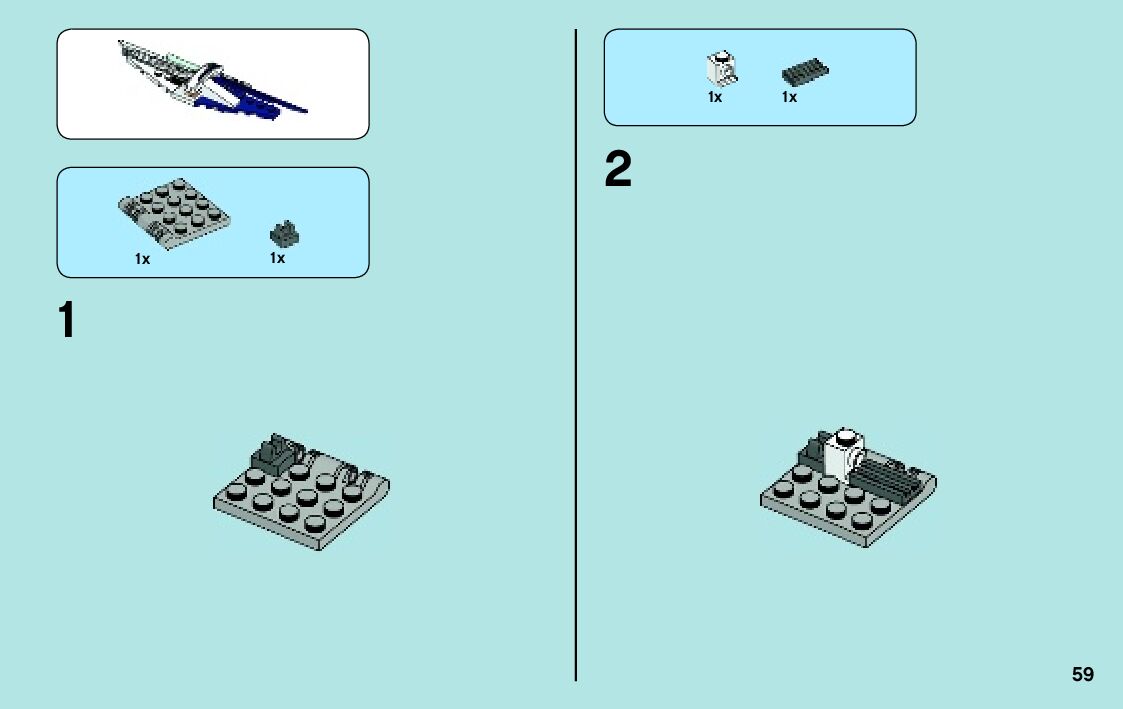 1x 1x

1

1x 1x

2

59