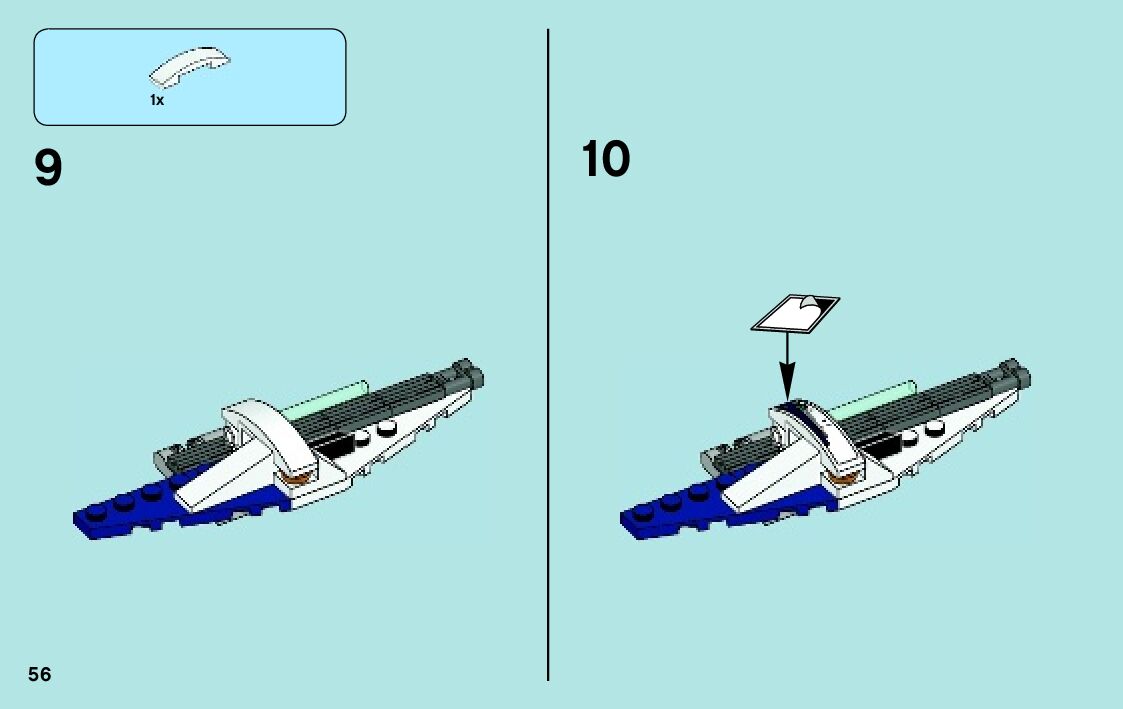 1x

9

10

56